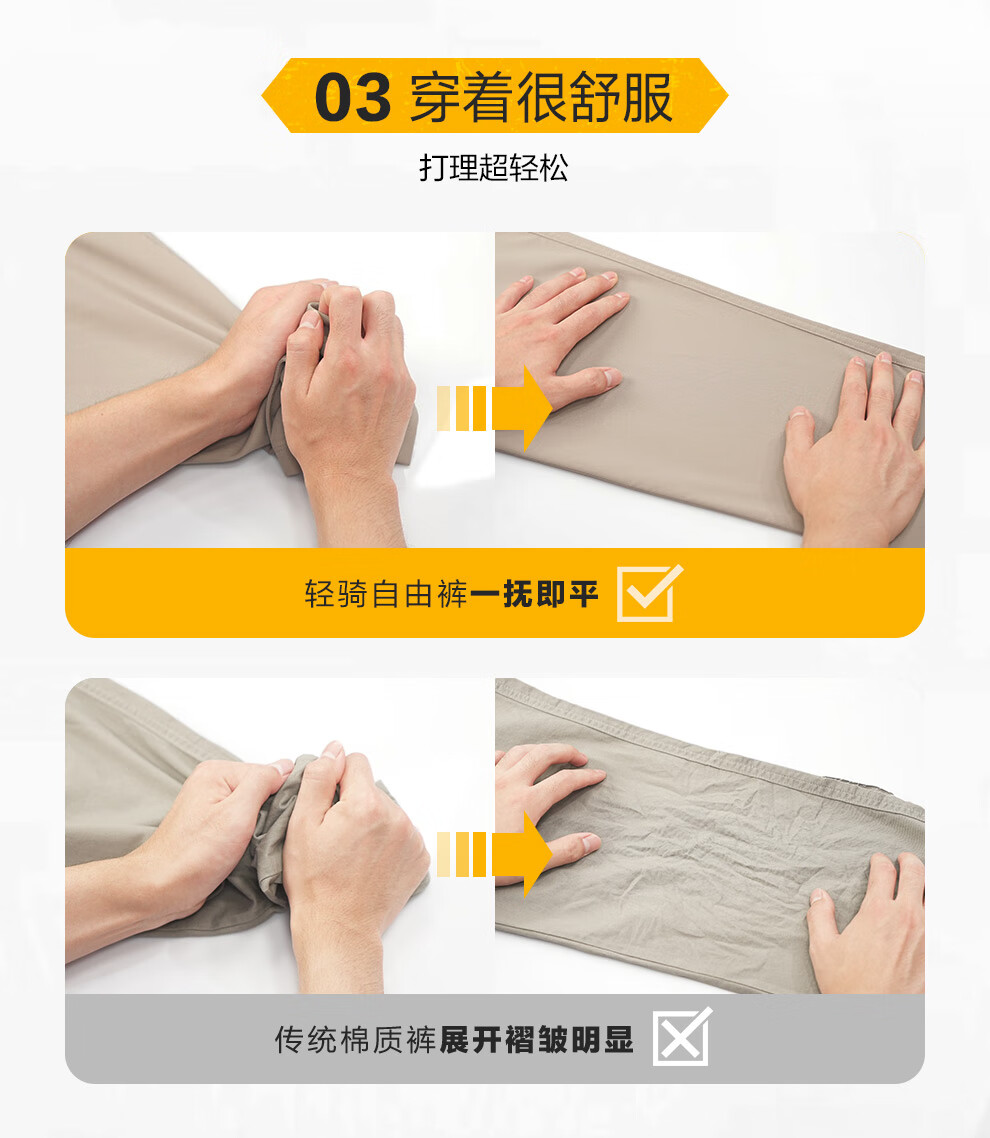 03 穿着很舒服

打理超轻松

轻骑自由裤一抚即平

传统棉质裤展开褶皱明显