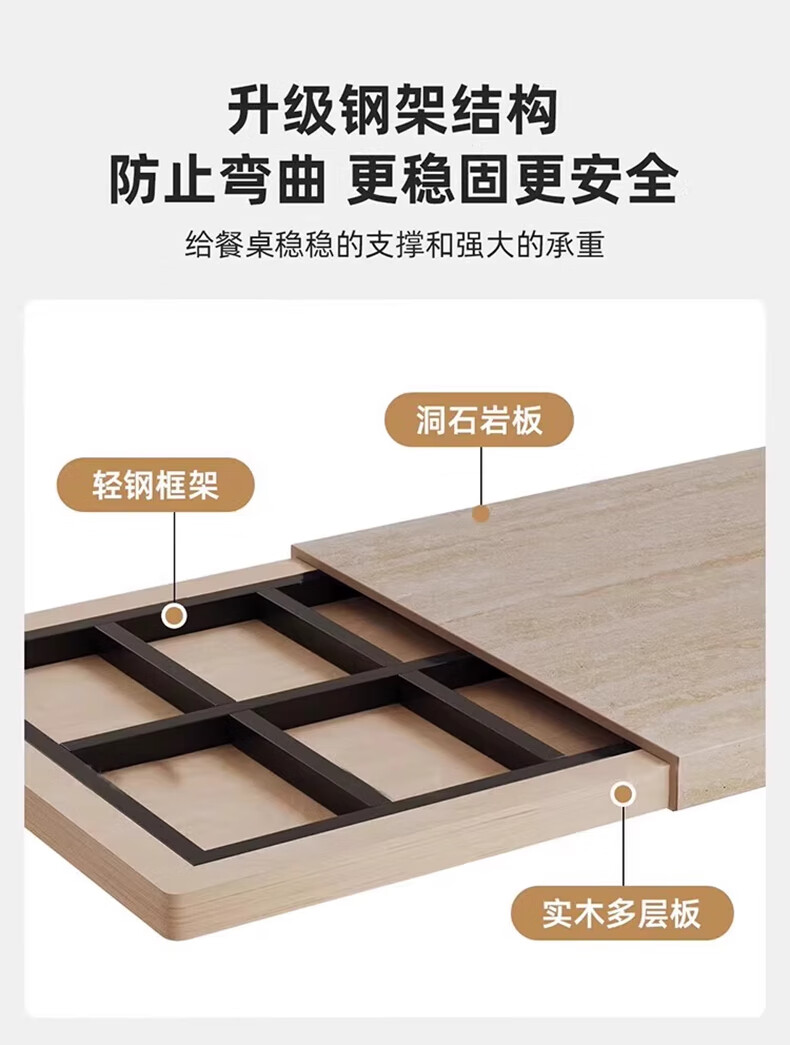 升级钢架结构
防止弯曲 更稳固更安全

给餐桌稳稳的支撑和强大的承重

洞石岩板

轻钢框架

实木多层板