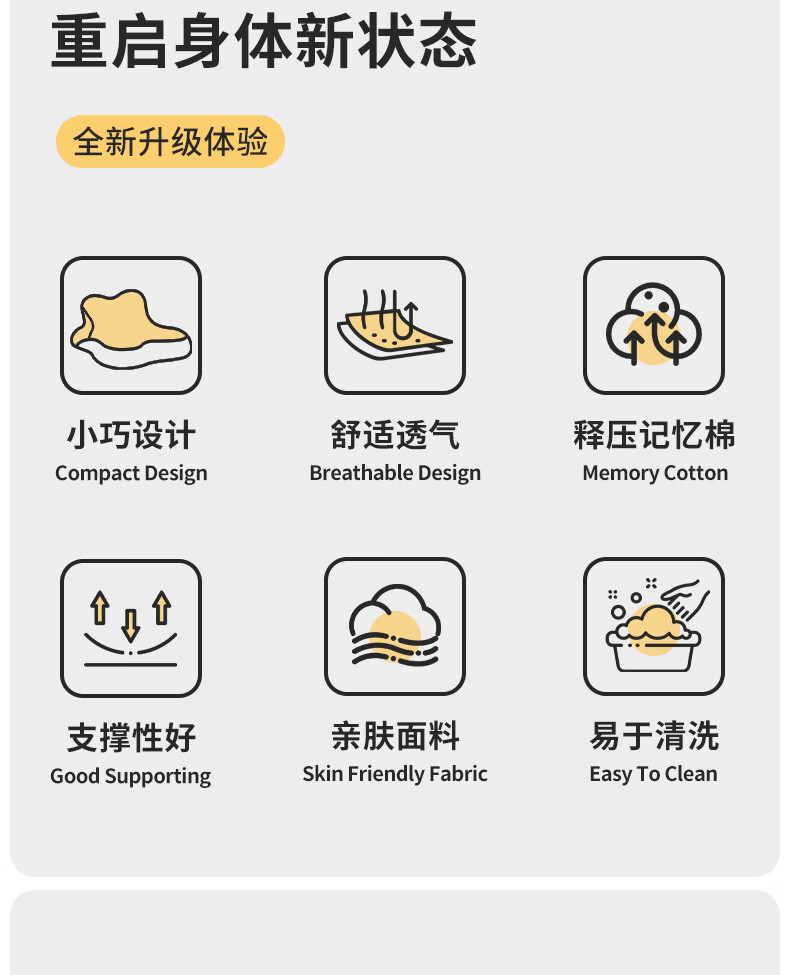 重启身体新状态

全新升级体验

小巧设计
Compact Design

舒适透气
Breathable Design

释压记忆棉
Memory Cotton

支撑性好
Good Supporting

亲肤面料
Skin Friendly Fabric

易于清洗
Easy To Clean