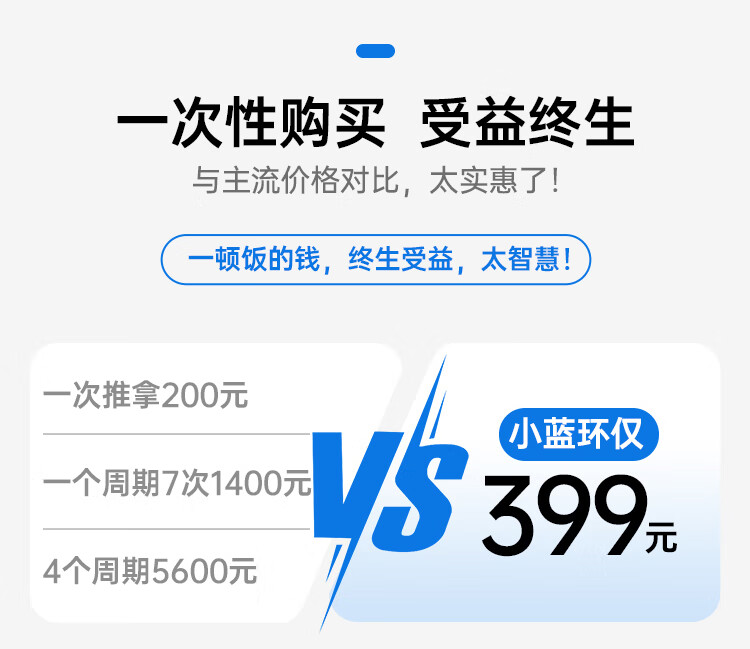 一次性购买 受益终生

与主流价格对比，太实惠了！

一顿饭的钱，终生受益，太智慧！

一次推拿200元

一个周期7次1400元

4个周期5600元

VS

小蓝环仅

399元