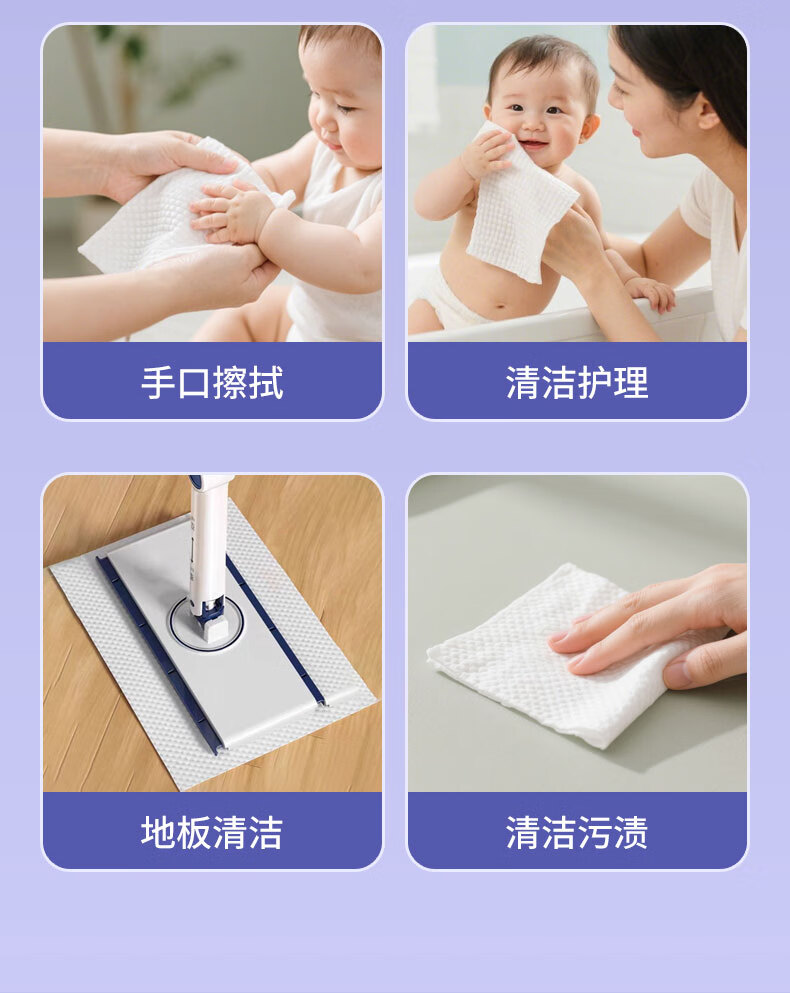 手口擦拭

清洁护理

地板清洁

清洁污渍