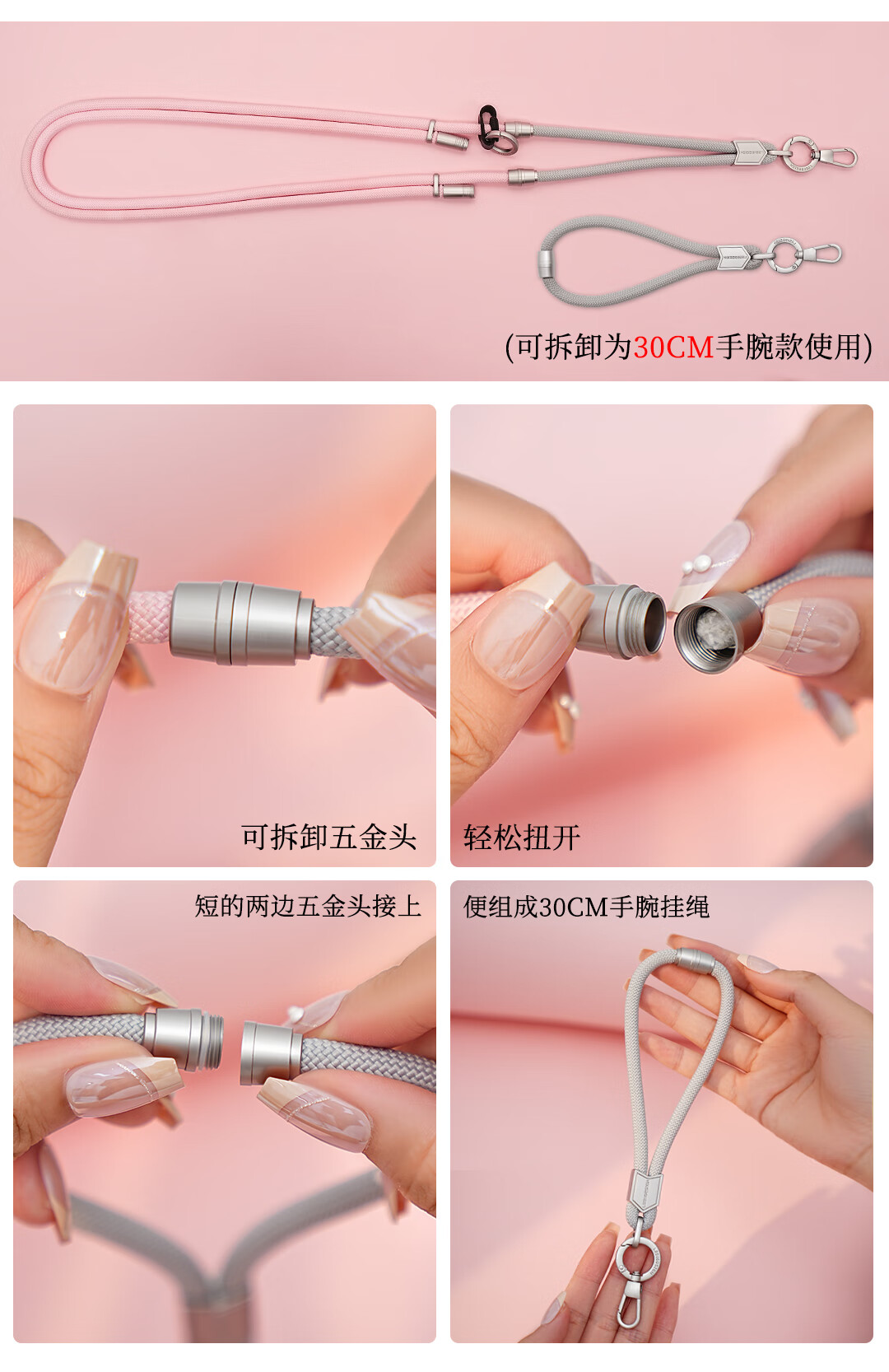 (可拆卸为30CM手腕款使用)

可拆卸五金头

轻松扭开

短的两边五金头接上

便组成30CM手腕挂绳