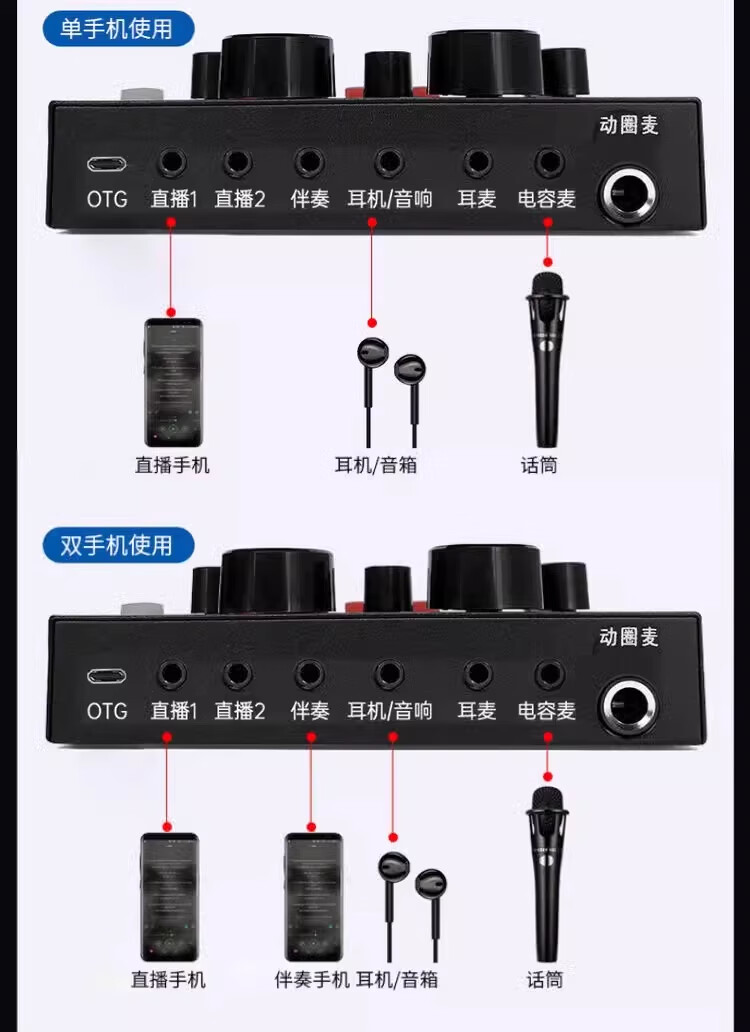 单手机使用

动圈麦

OTG 直播1 直播2 伴奏 耳机/音响 耳麦 电容麦

直播手机

耳机/音箱

话筒

双手机使用

动圈麦

OTG 直播1 直播2 伴奏 耳机/音响 耳麦 电容麦

直播手机

伴奏手机

耳机/音箱

话筒