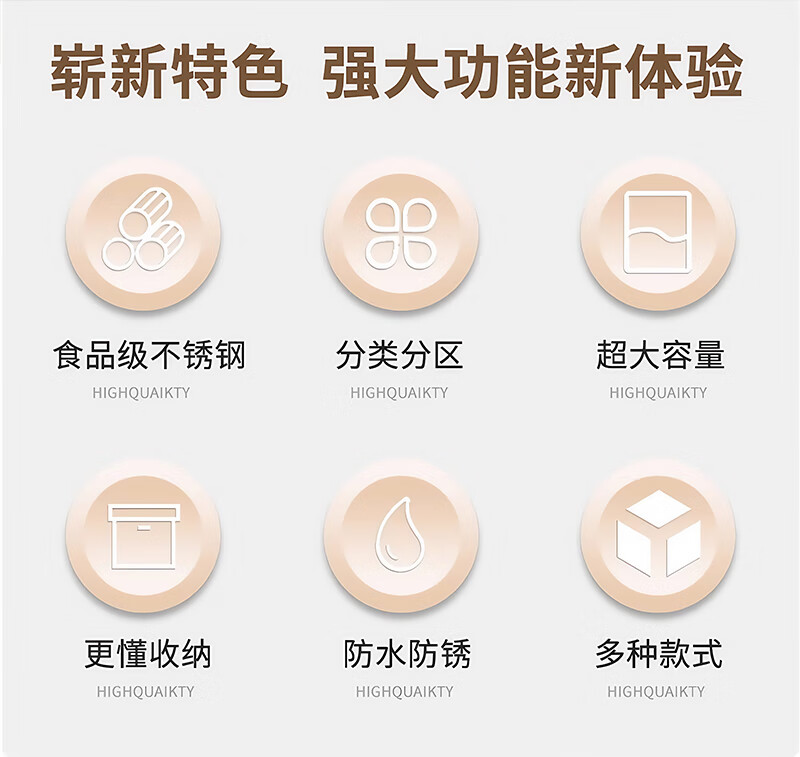 崭新特色 强大功能新体验

食品级不锈钢
HIGHQUAIKTY

分类分区
HIGHQUAIKTY

超大容量
HIGHQUAIKTY

更懂收纳
HIGHQUAIKTY

防水防锈
HIGHQUAIKTY

多种款式
HIGHQUAIKTY