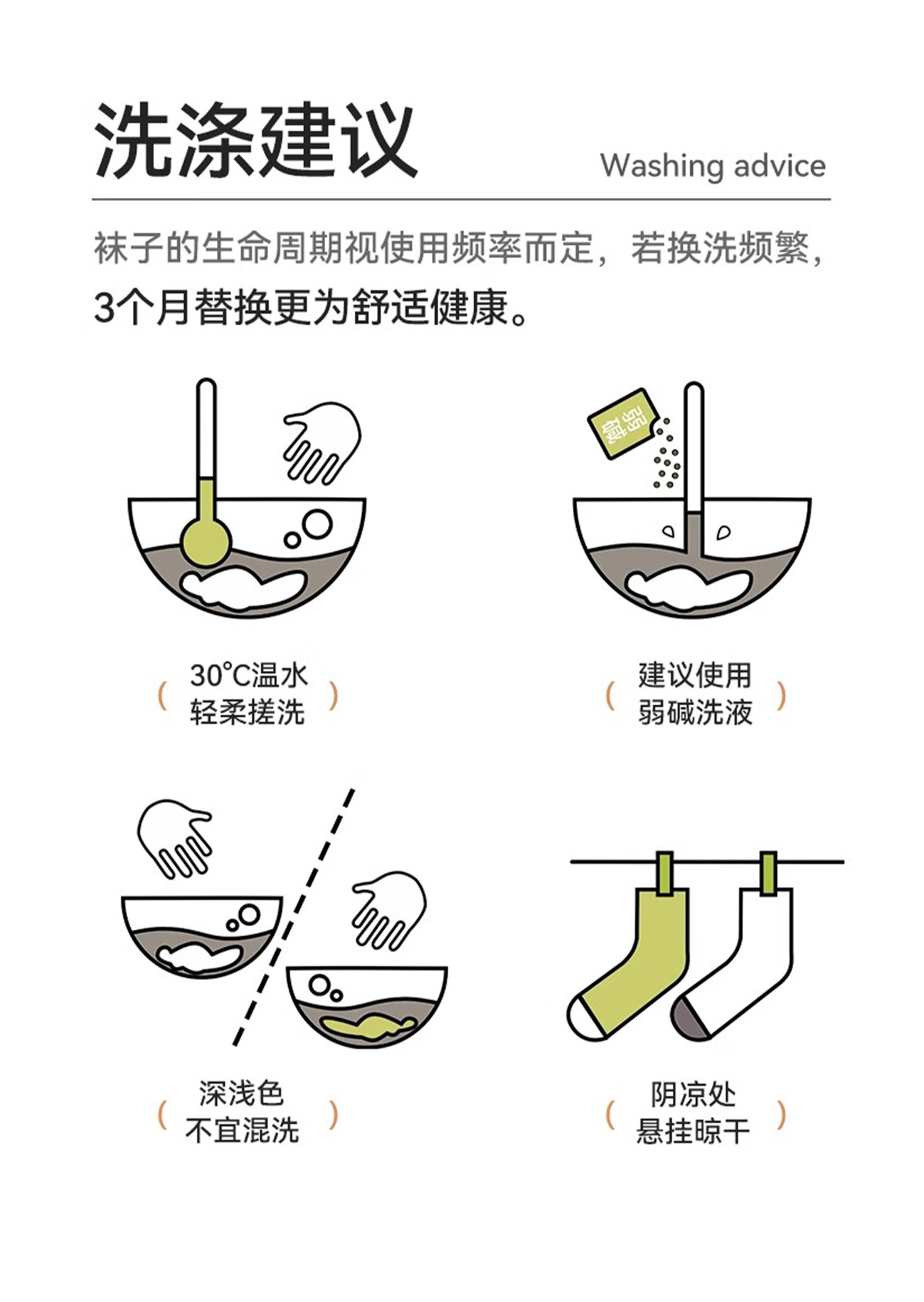 洗涤建议

Washing advice

袜子的生命周期视使用频率而定，若换洗频繁，3个月替换更为舒适健康。

弱碱

( 30°C温水
轻柔搓洗 )

( 建议使用
弱碱洗液 )

( 深浅色
不宜混洗 )

( 阴凉处
悬挂晾干 )