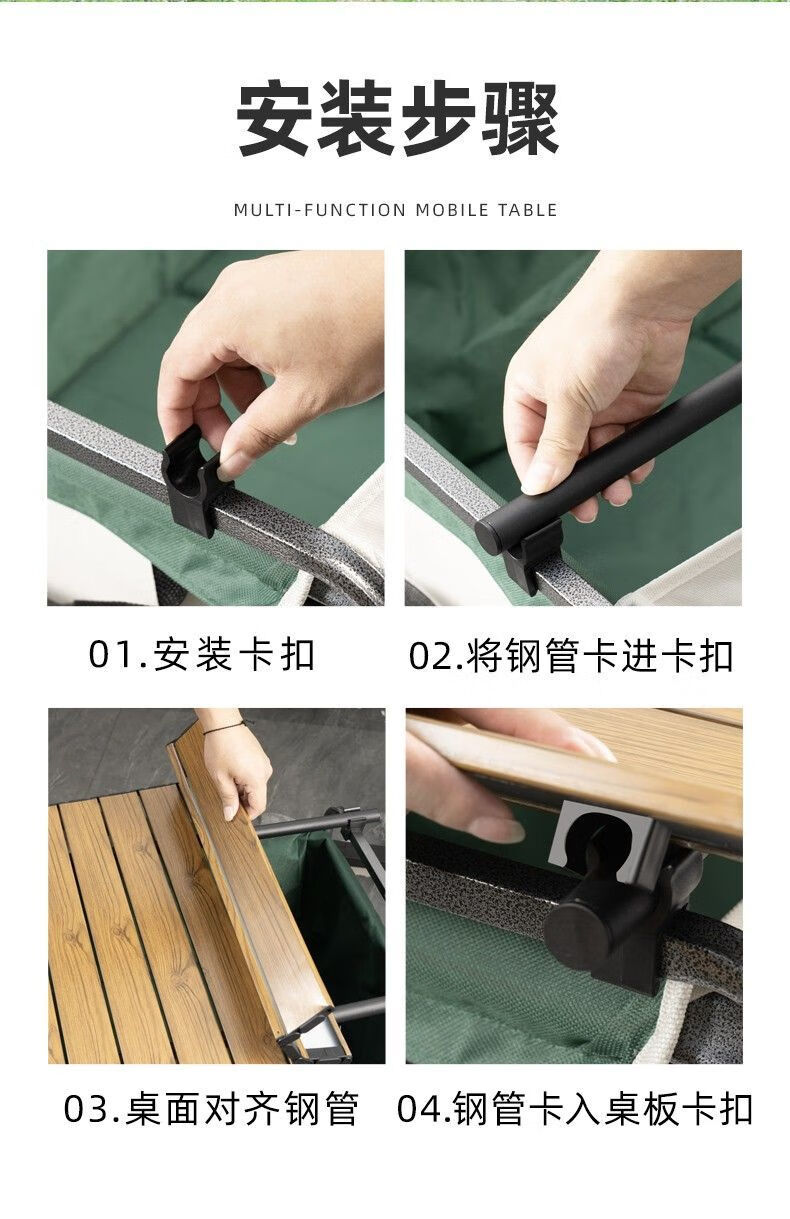 安装步骤

MULTI-FUNCTION MOBILE TABLE

01.安装卡扣

02.将钢管卡进卡扣

03.桌面对齐钢管

04.钢管卡入桌板卡扣