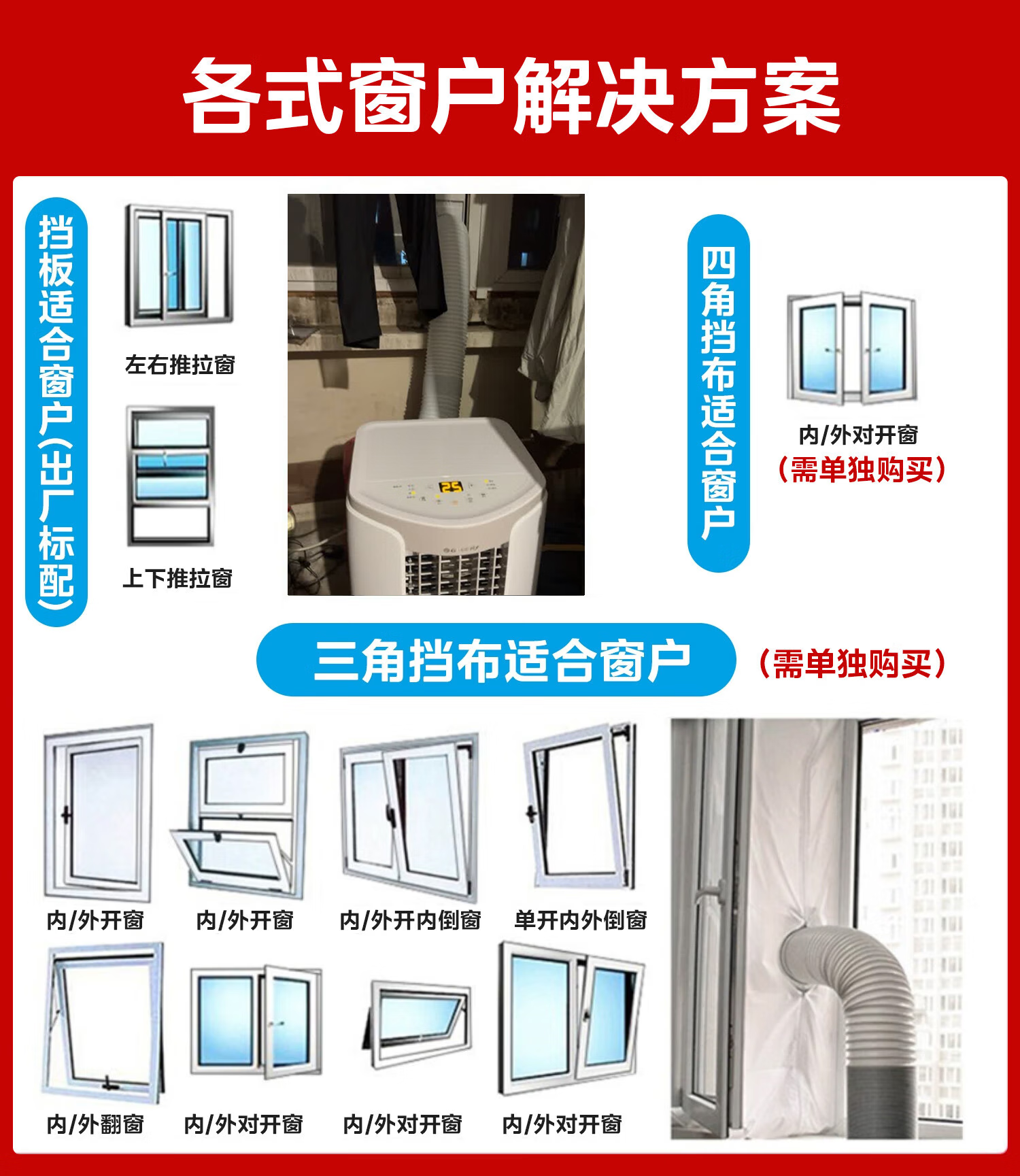 各式窗户解决方案

挡板适合窗户(出厂标配)

左右推拉窗

上下推拉窗

25

四角挡布适合窗户

内/外对开窗
(需单独购买)

三角挡布适合窗户

(需单独购买)

内/外开窗

内/外开窗

内/外开内倒窗

单开内外倒窗

内/外翻窗

内/外对开窗

内/外对开窗

内/外对开窗