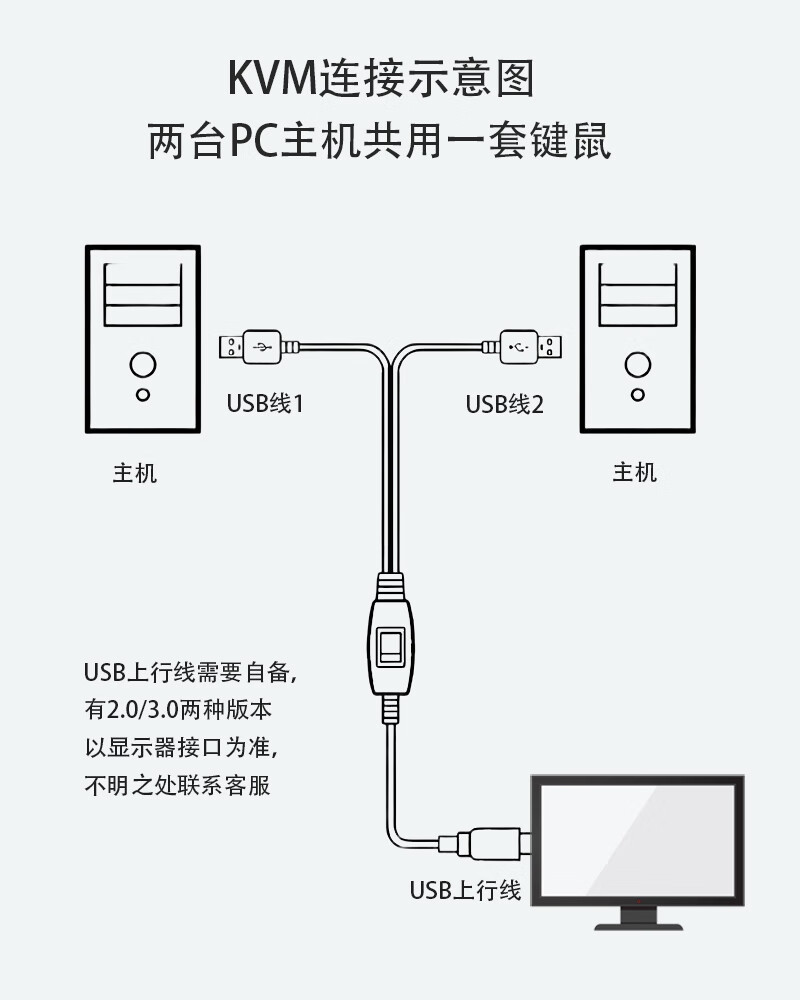 KVM连接示意图
两台PC主机共用一套键鼠

USB线1
USB线2
主机
主机

USB上行线需要自备,
有2.0/3.0两种版本
以显示器接口为准,
不明之处联系客服

USB上行线