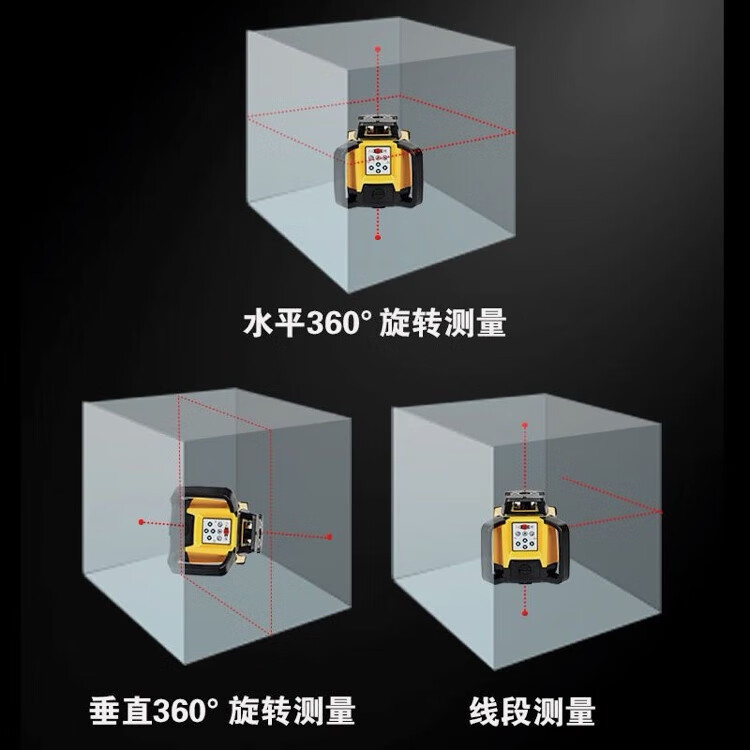 水平360° 旋转测量

垂直360° 旋转测量

线段测量