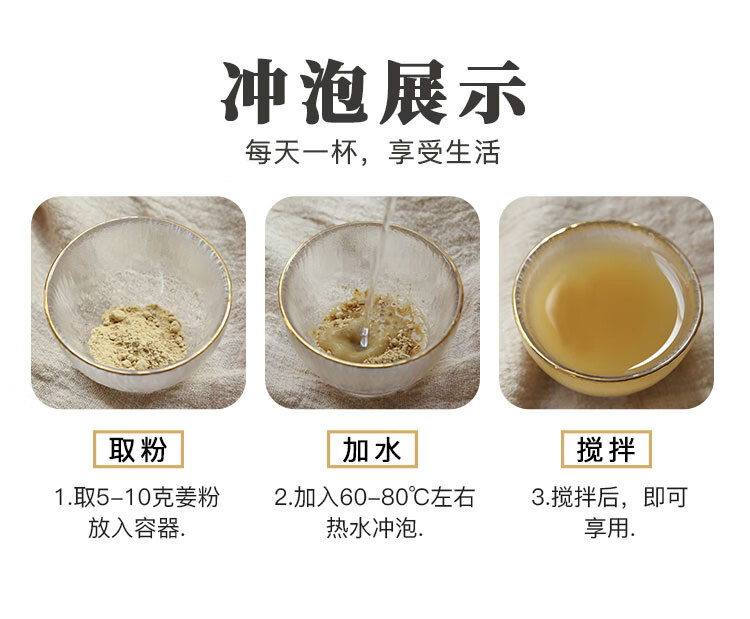 冲泡展示

每天一杯，享受生活

取粉

1.取5-10克姜粉放入容器.

加水

2.加入60-80℃左右热水冲泡.

搅拌

3.搅拌后，即可享用.