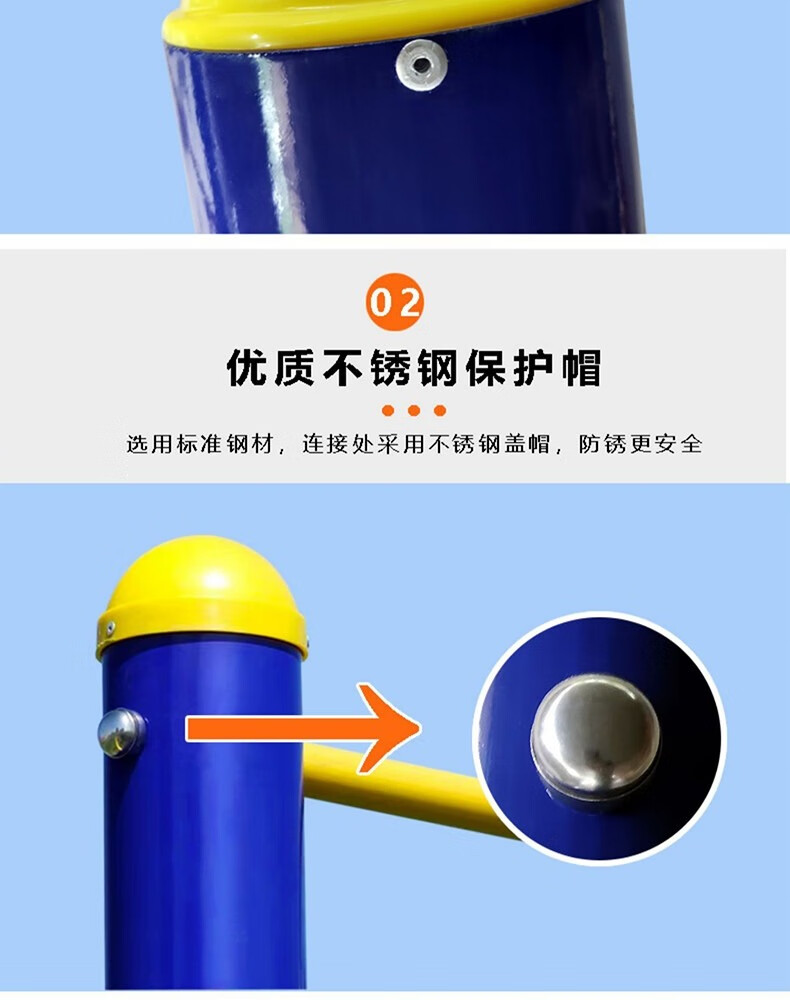 02

优质不锈钢保护帽

选用标准钢材，连接处采用不锈钢盖帽，防锈更安全