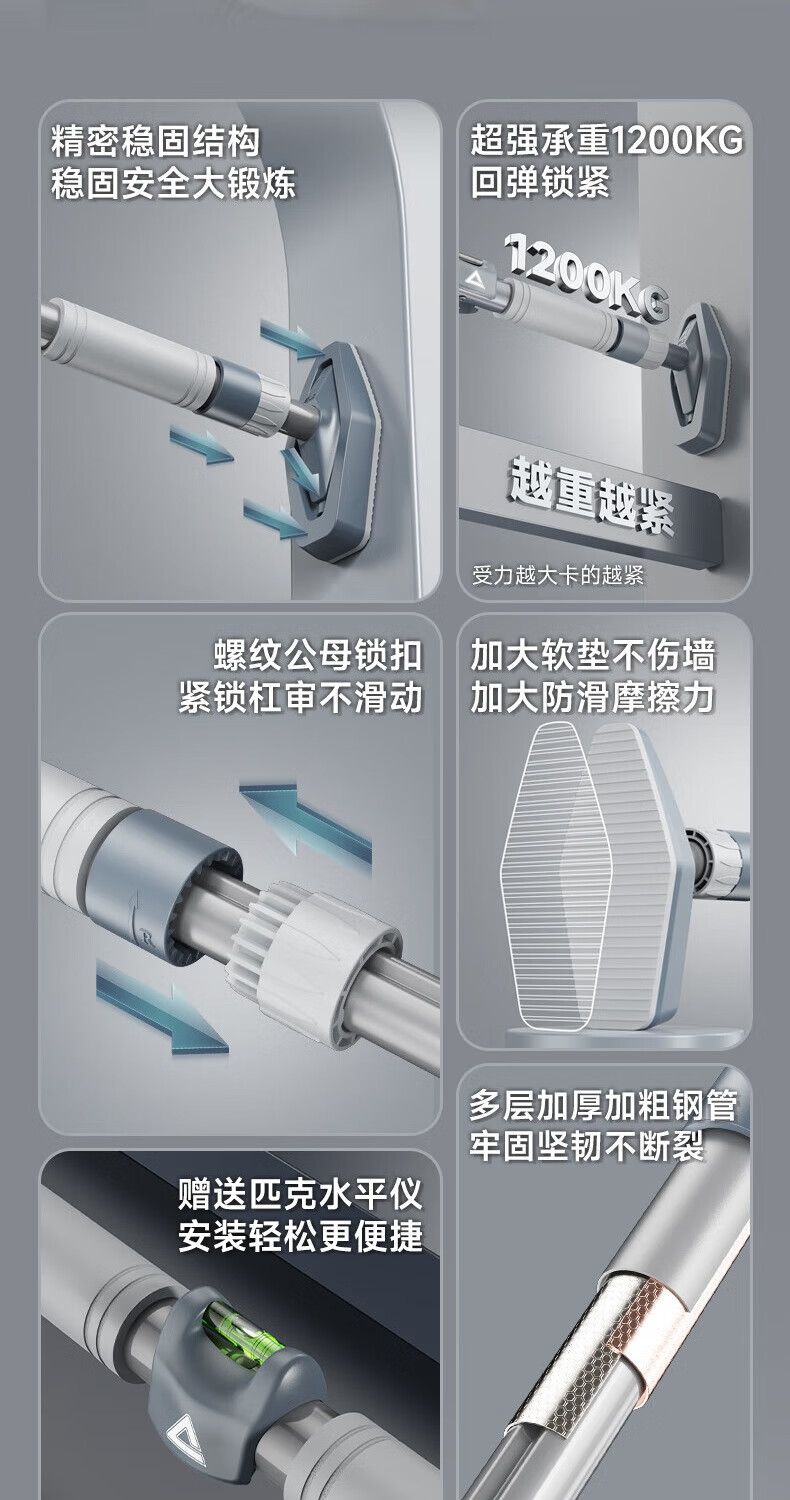 精密稳固结构
稳固安全大锻炼

超强承重1200KG
回弹锁紧

1200KG

越重越紧

受力越大卡的越紧

螺纹公母锁扣
紧锁杠审不滑动

加大软垫不伤墙
加大防滑摩擦力

多层加厚加粗钢管
牢固坚韧不断裂

赠送匹克水平仪
安装轻松更便捷