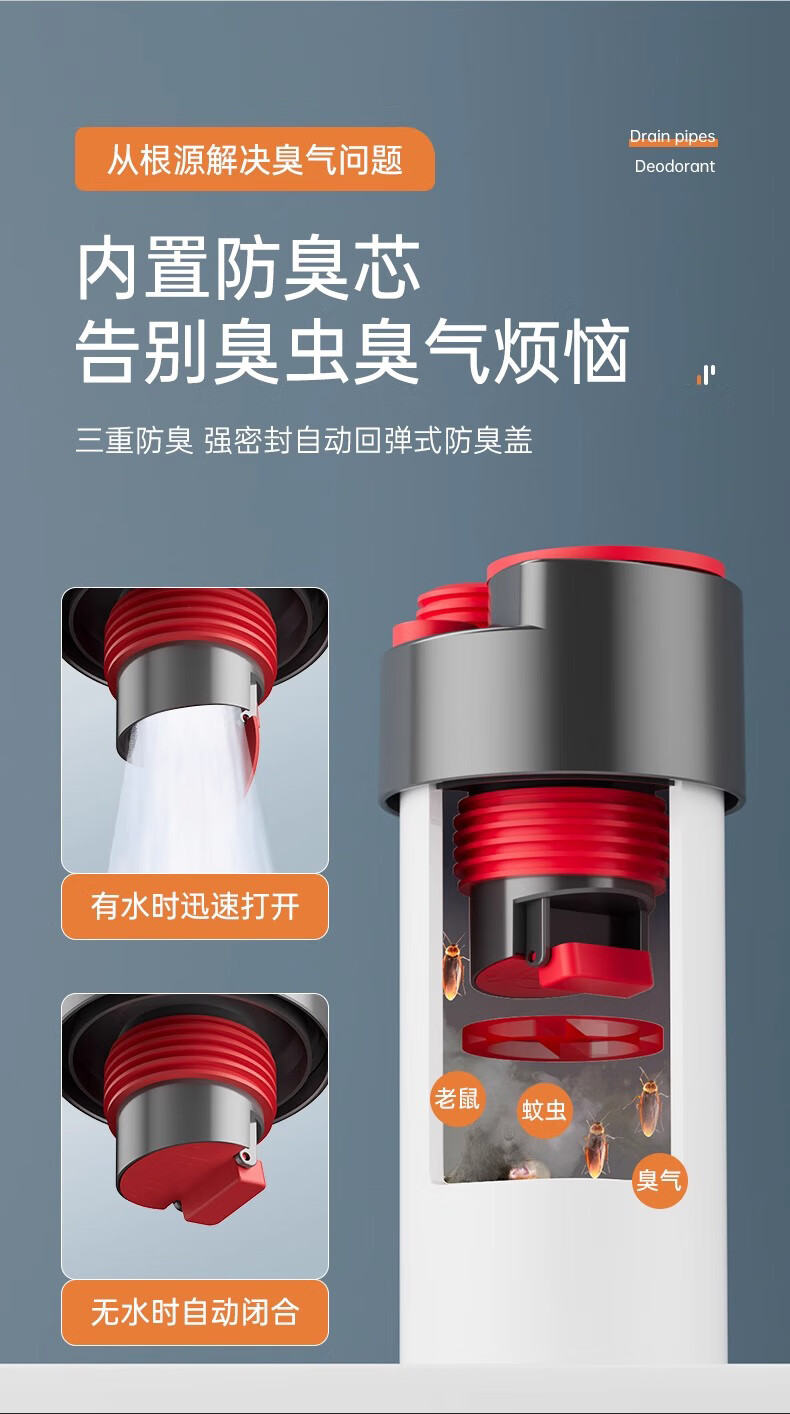 从根源解决臭气问题

Drain pipes
Deodorant

内置防臭芯
告别臭虫臭气烦恼

三重防臭 强密封自动回弹式防臭盖

有水时迅速打开

无水时自动闭合

老鼠

蚊虫

臭气