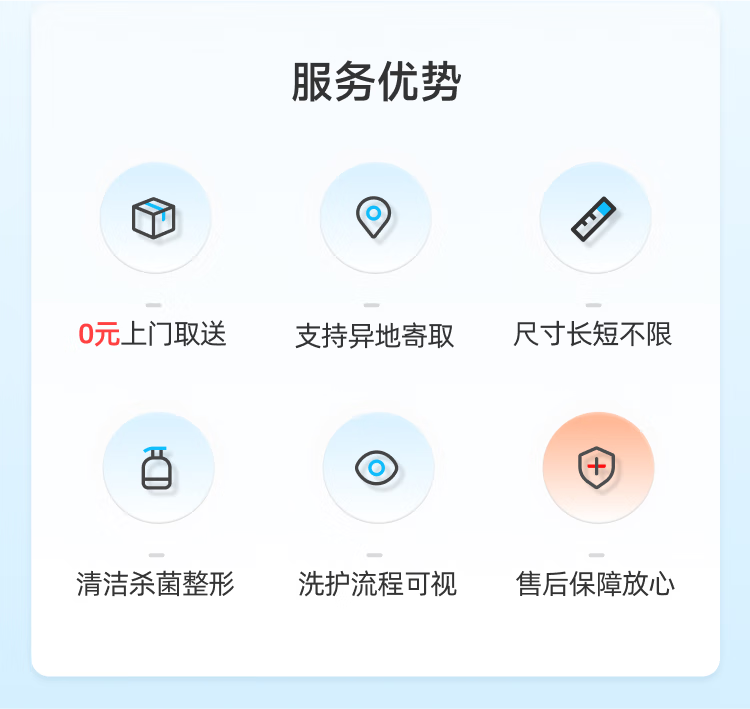 服务优势

0元上门取送

支持异地寄取

尺寸长短不限

清洁杀菌整形

洗护流程可视

售后保障放心