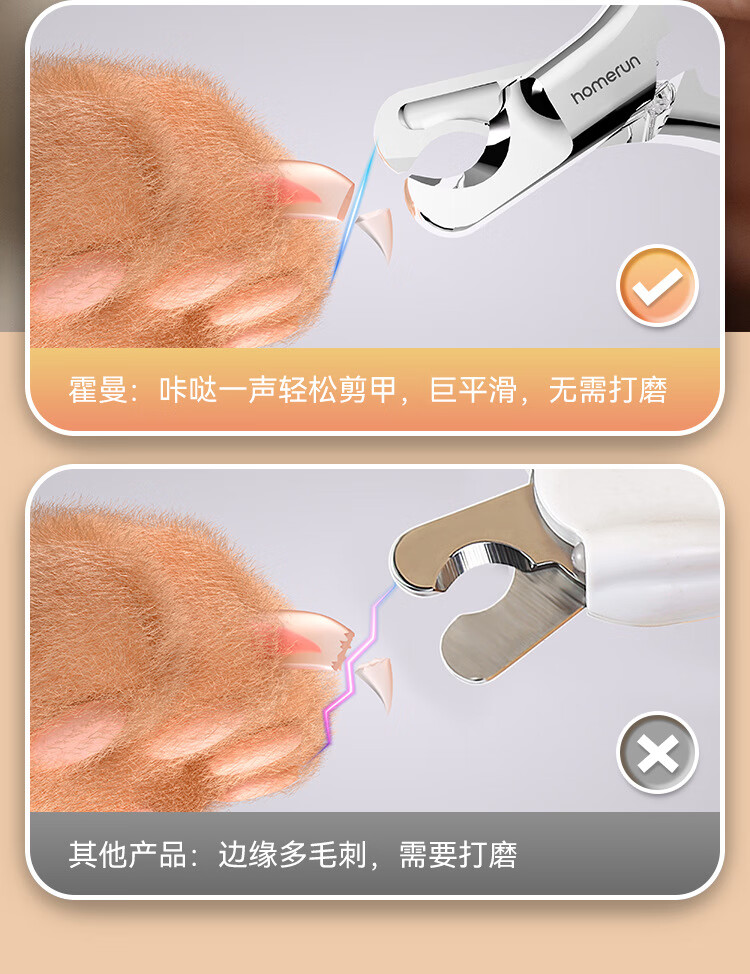 homerun

霍曼：咔哒一声轻松剪甲，巨平滑，无需打磨

其他产品：边缘多毛刺，需要打磨