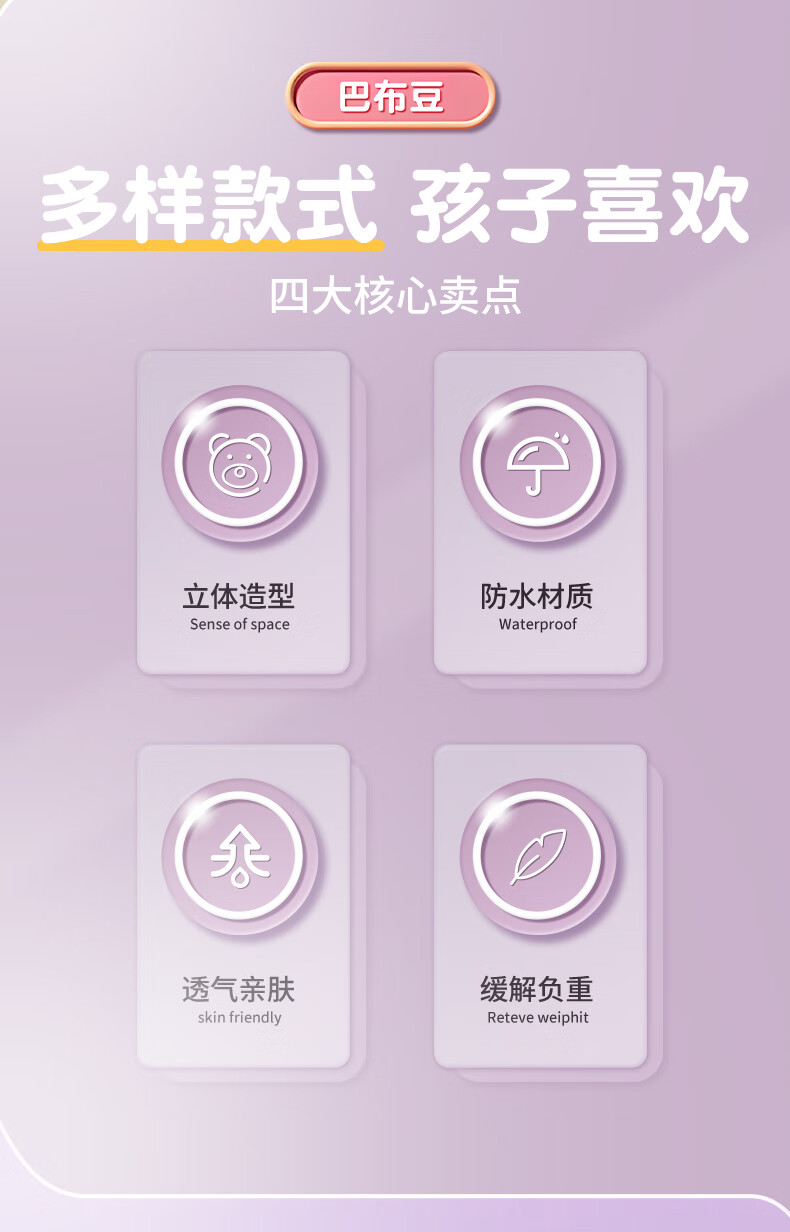 巴布豆

多样款式 孩子喜欢

四大核心卖点

立体造型
Sense of space

防水材质
Waterproof

透气亲肤
skin friendly

缓解负重
Reteve weiphit