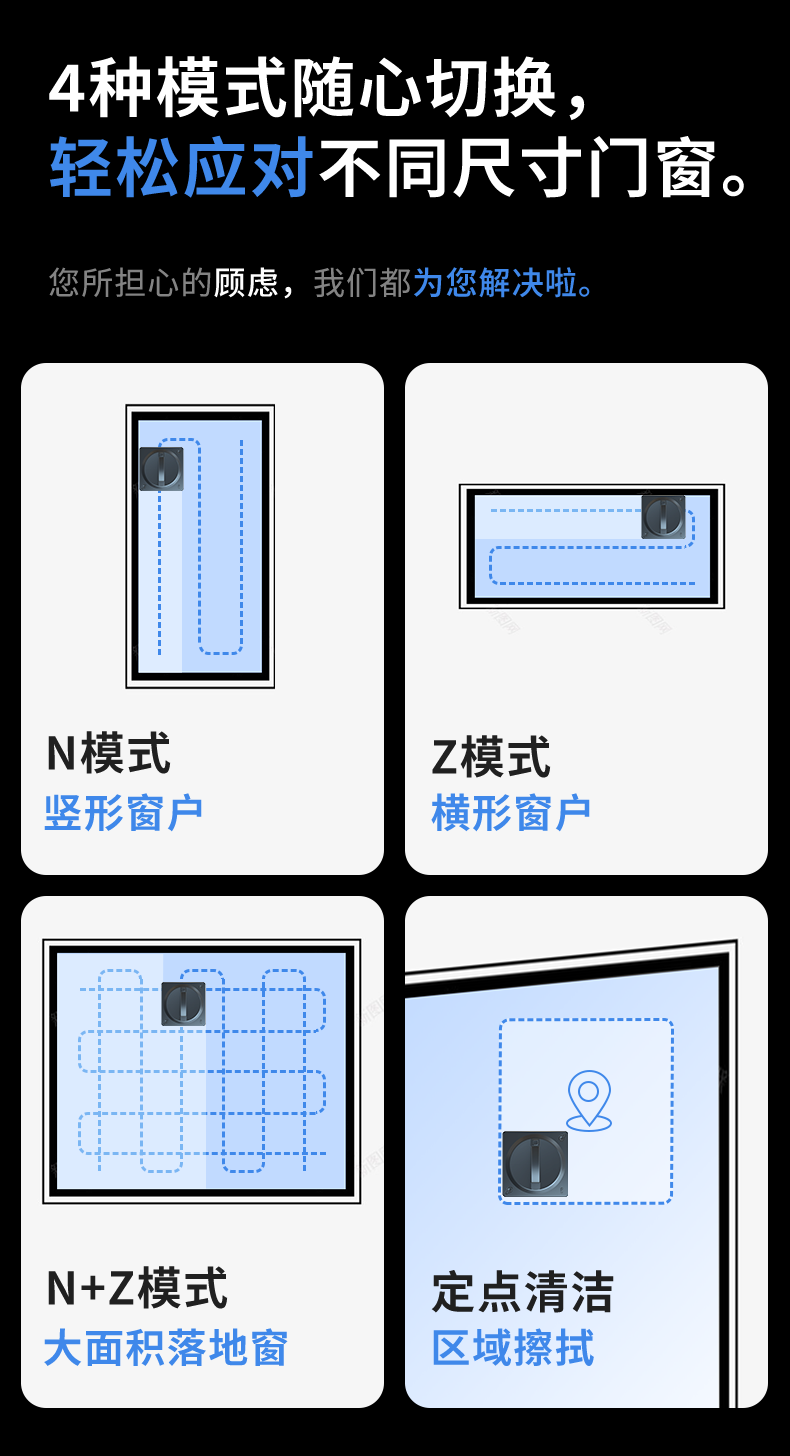 4种模式随心切换，
轻松应对不同尺寸门窗。

您所担心的顾虑，我们都为您解决啦。

N模式
竖形窗户

Z模式
横形窗户

N+Z模式
大面积落地窗

定点清洁
区域擦拭