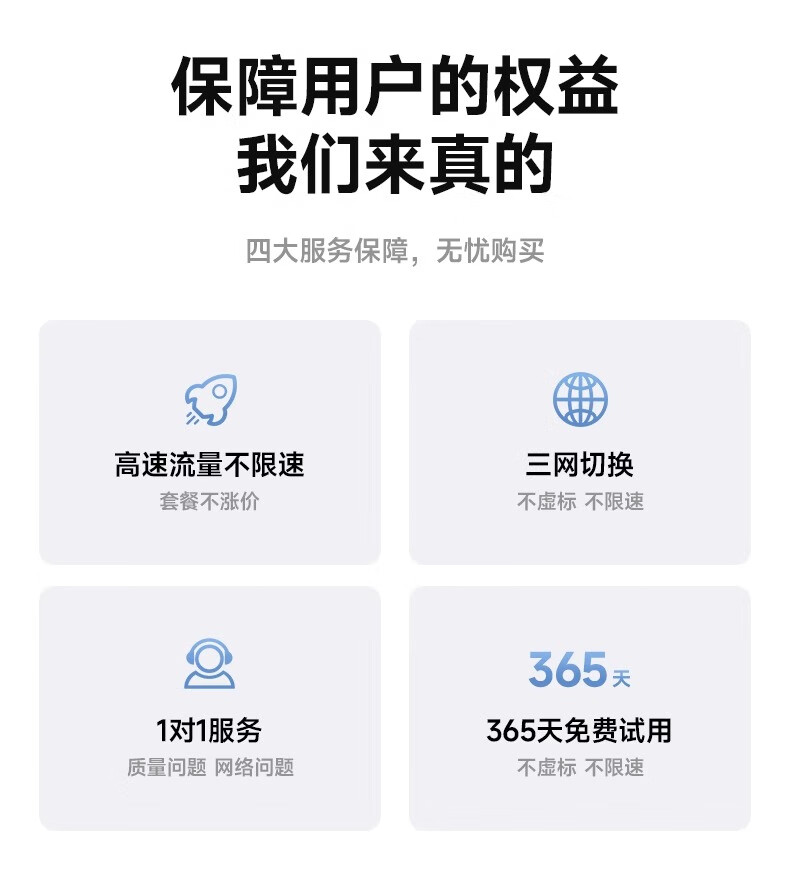 保障用户的权益
我们来真的

四大服务保障，无忧购买

高速流量不限速
套餐不涨价

三网切换
不虚标 不限速

1对1服务
质量问题 网络问题

365天

365天免费试用
不虚标 不限速