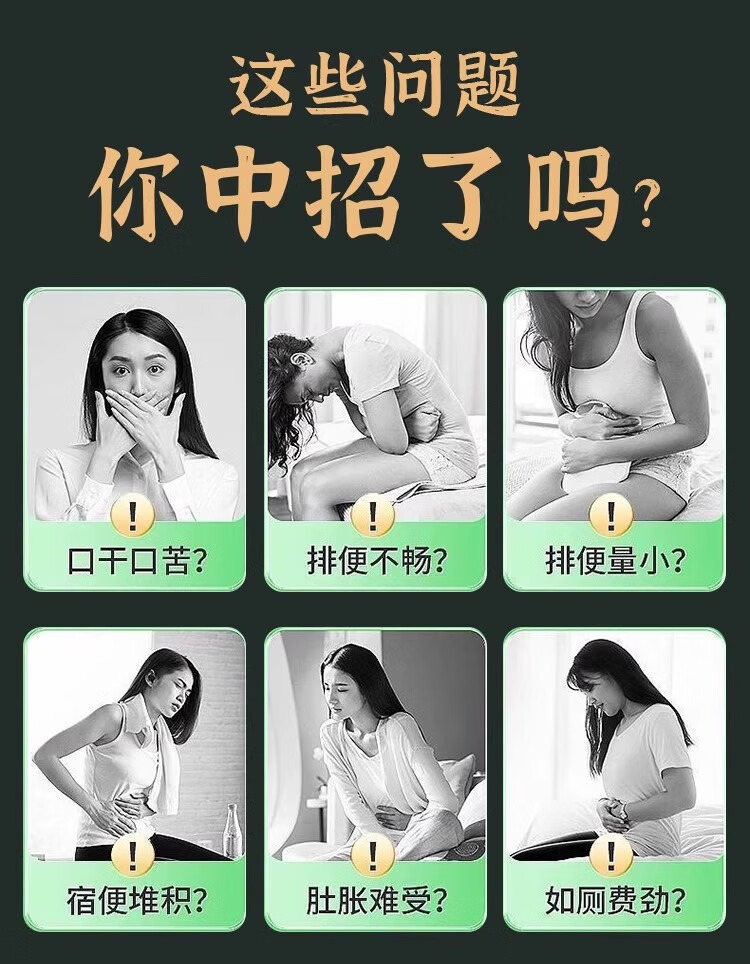 这些问题
你中招了吗？

!
口干口苦？

!
排便不畅？

!
排便量小？

!
宿便堆积？

!
肚胀难受？

!
如厕费劲？