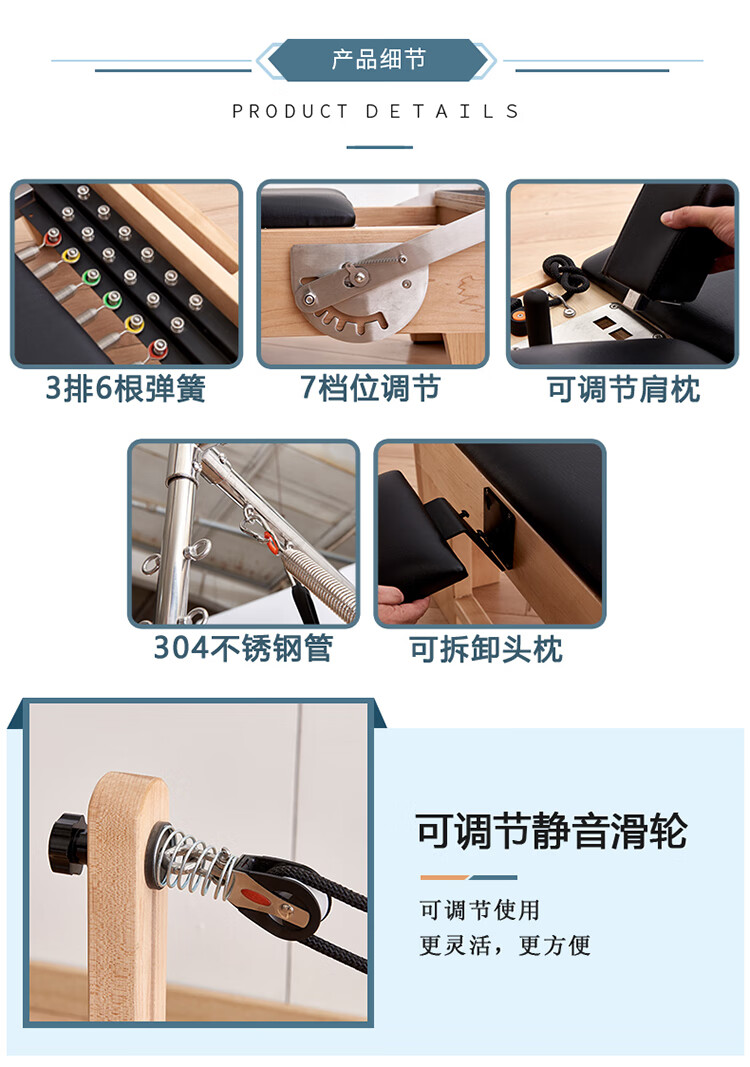 产品细节

PRODUCT DETAILS

3排6根弹簧

7档位调节

可调节肩枕

304不锈钢管

可拆卸头枕

可调节静音滑轮

可调节使用
更灵活，更方便