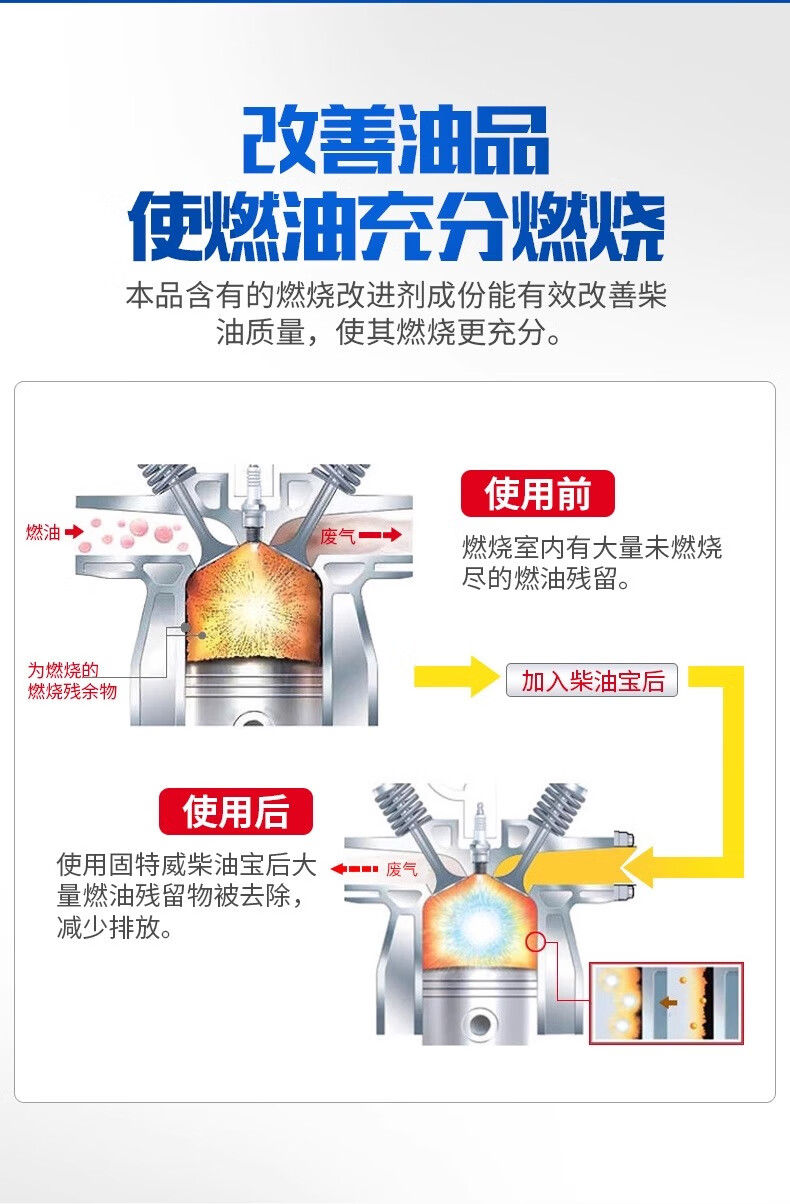 改善油品
使燃油充分燃烧

本品含有的燃烧改进剂成份能有效改善柴油质量，使其燃烧更充分。

燃油
废气
为燃烧的
燃烧残余物

使用前
燃烧室内有大量未燃烧尽的燃油残留。

加入柴油宝后

使用后
使用固特威柴油宝后大量燃油残留物被去除，减少排放。

废气