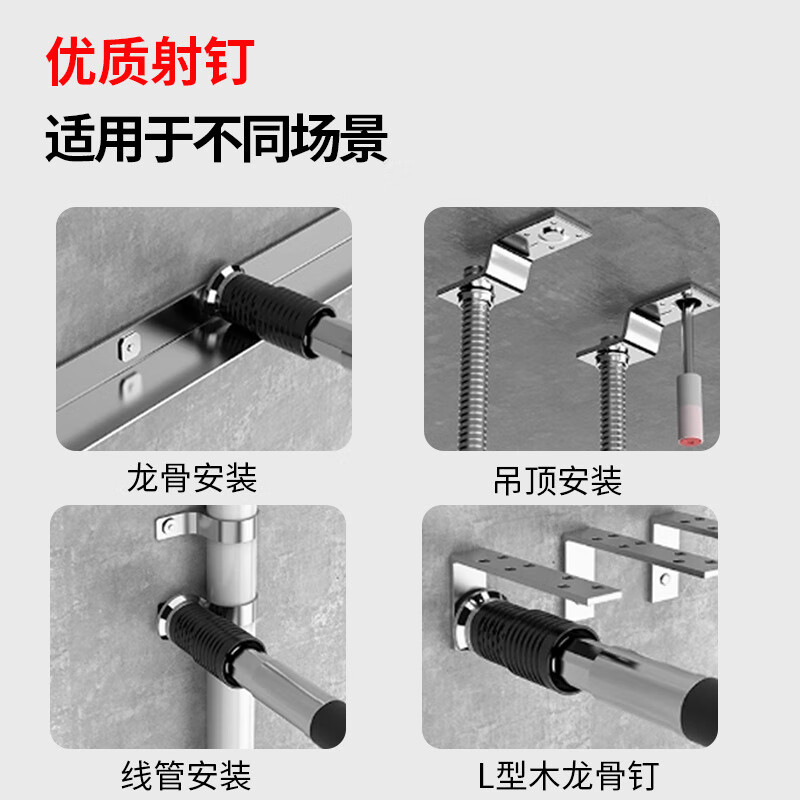 优质射钉
适用于不同场景

龙骨安装

吊顶安装

线管安装

L型木龙骨钉