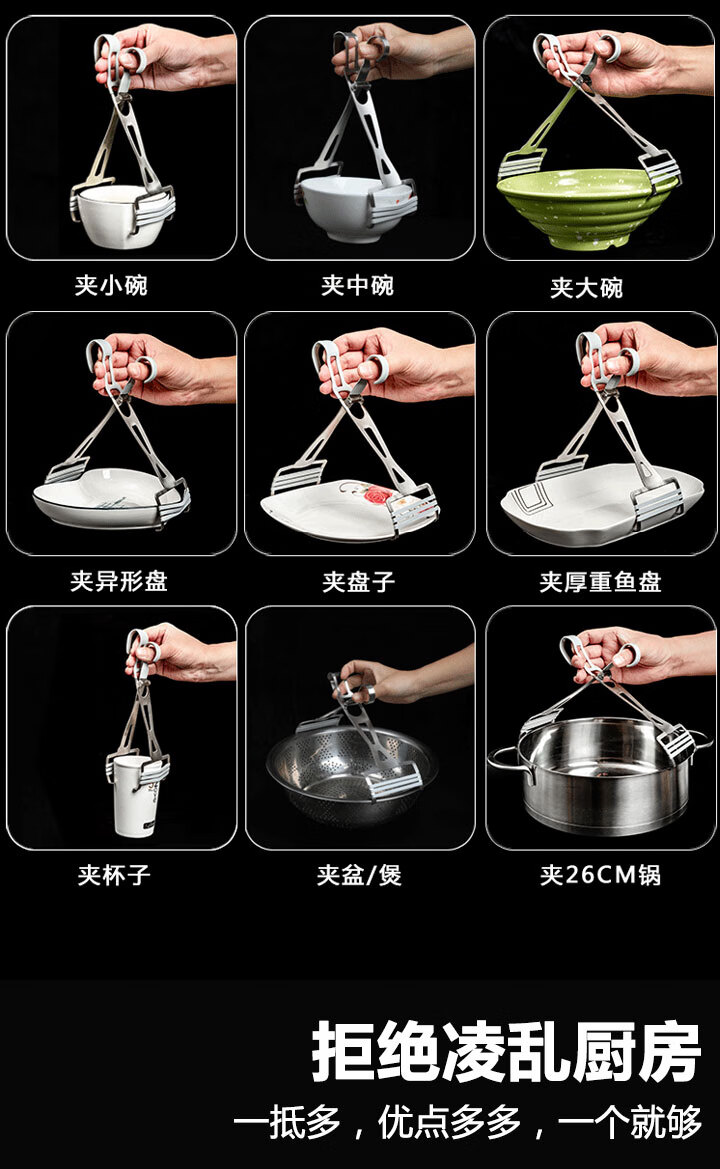 夹小碗
夹中碗
夹大碗
夹异形盘
夹盘子
夹厚重鱼盘
夹杯子
夹盆/煲
夹26CM锅

拒绝凌乱厨房

一抵多，优点多多，一个就够