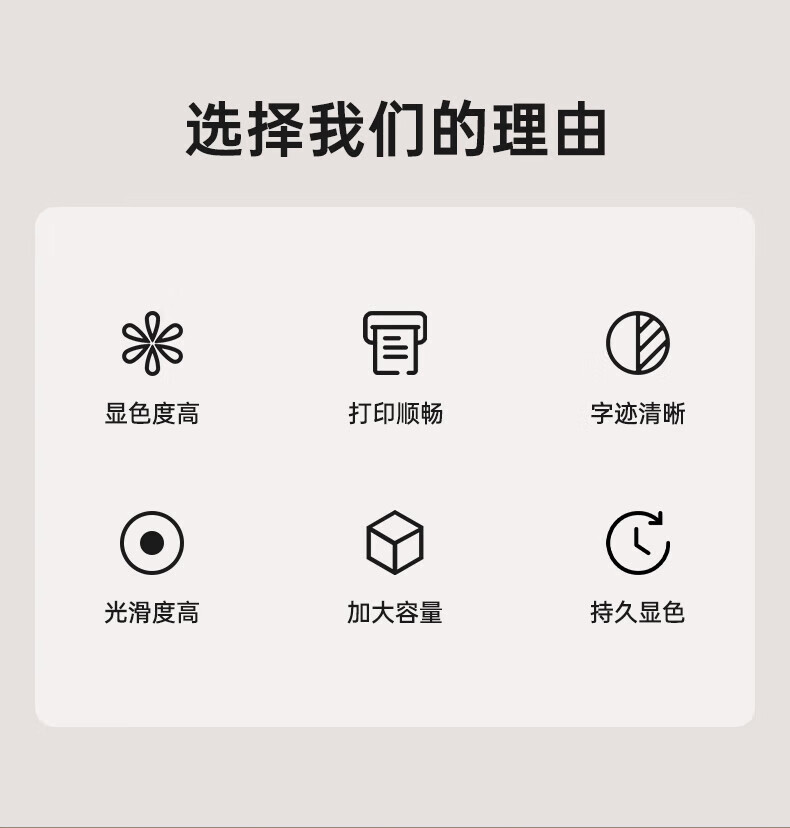 选择我们的理由

显色度高

打印顺畅

字迹清晰

光滑度高

加大容量

持久显色