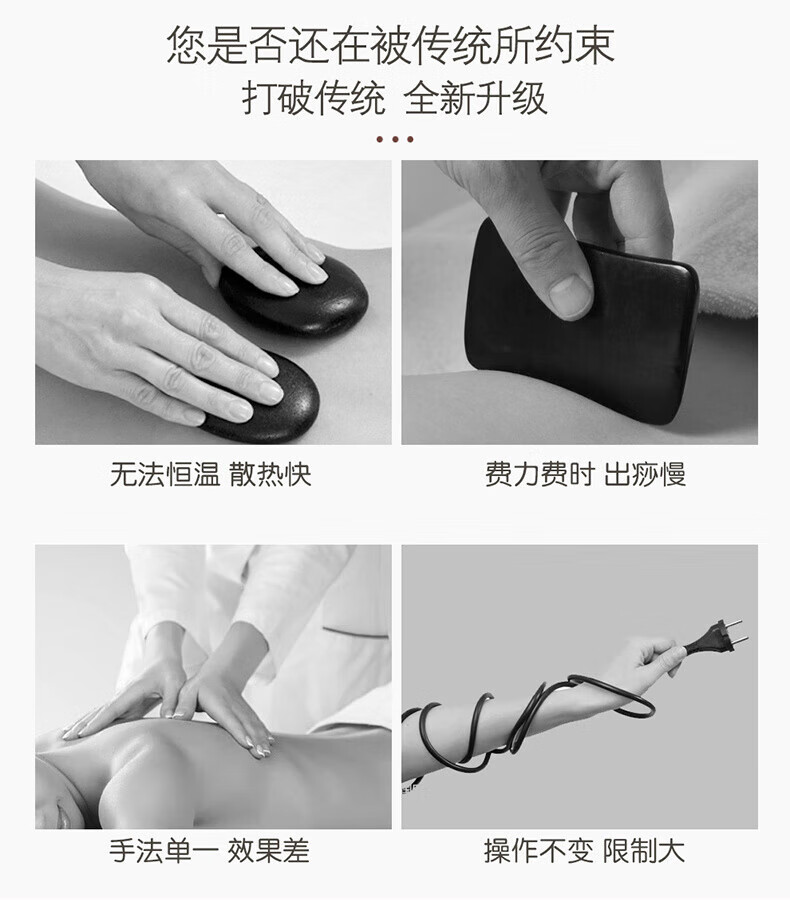 您是否还在被传统所约束
打破传统 全新升级

无法恒温 散热快

费力费时 出痧慢

手法单一 效果差

操作不变 限制大