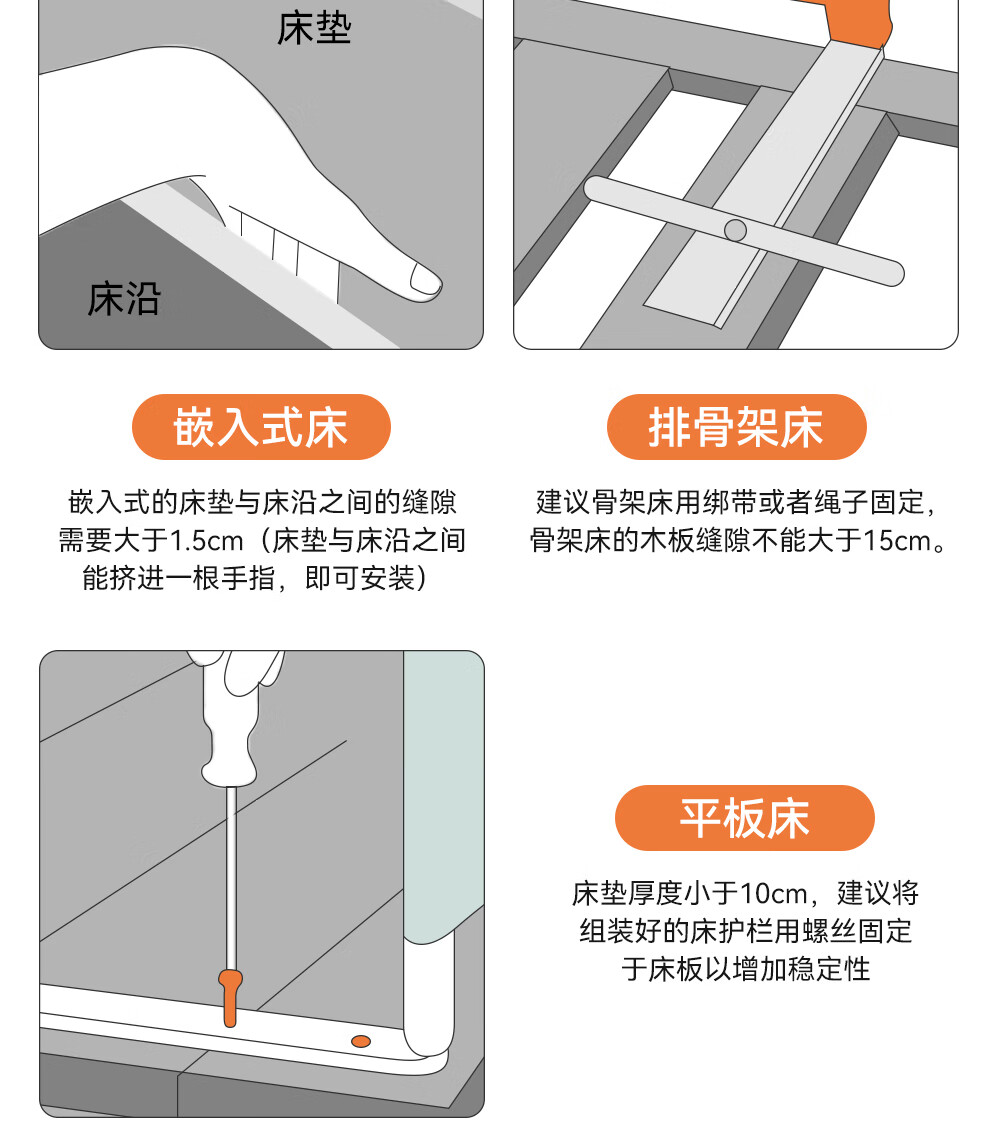 床垫

床沿

嵌入式床

嵌入式的床垫与床沿之间的缝隙需要大于1.5cm（床垫与床沿之间能挤进一根手指，即可安装）

排骨架床

建议骨架床用绑带或者绳子固定，骨架床的木板缝隙不能大于15cm。

平板床

床垫厚度小于10cm，建议将组装好的床护栏用螺丝固定于床板以增加稳定性