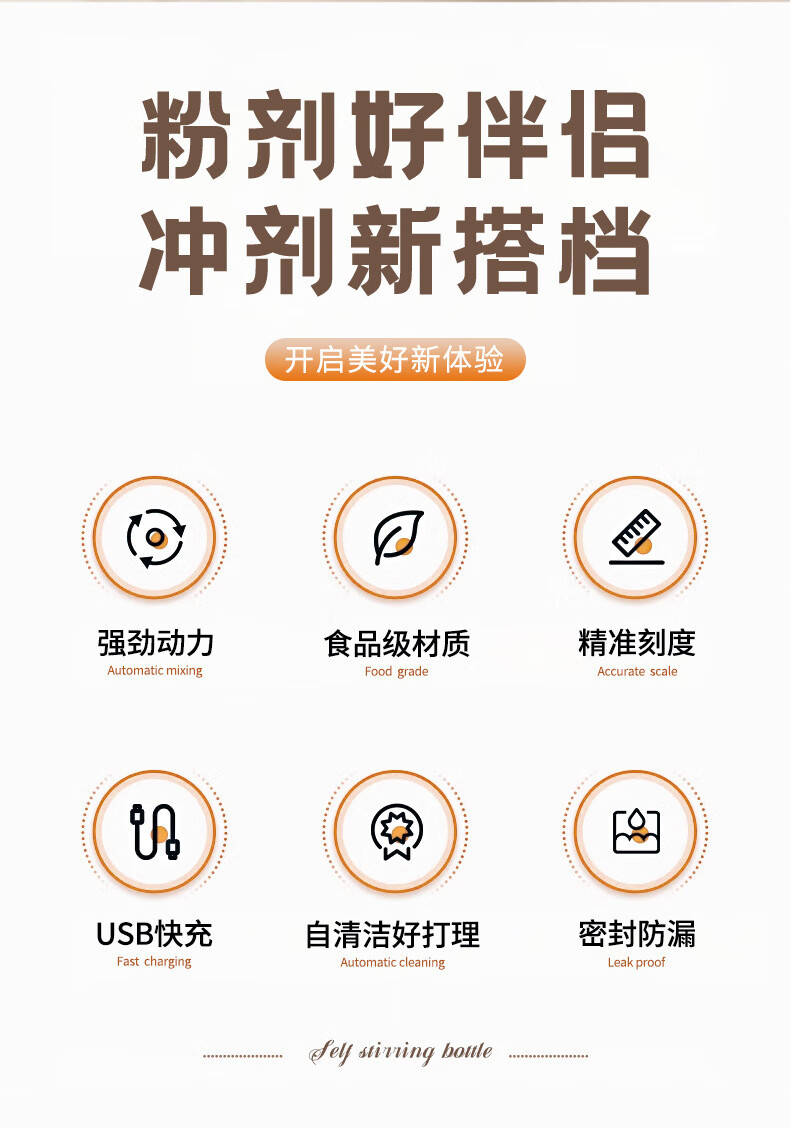 粉剂好伴侣
冲剂新搭档

开启美好新体验

强劲动力
Automatic mixing

食品级材质
Food grade

精准刻度
Accurate scale

USB快充
Fast charging

自清洁好打理
Automatic cleaning

密封防漏
Leak proof

Self stirring bottle