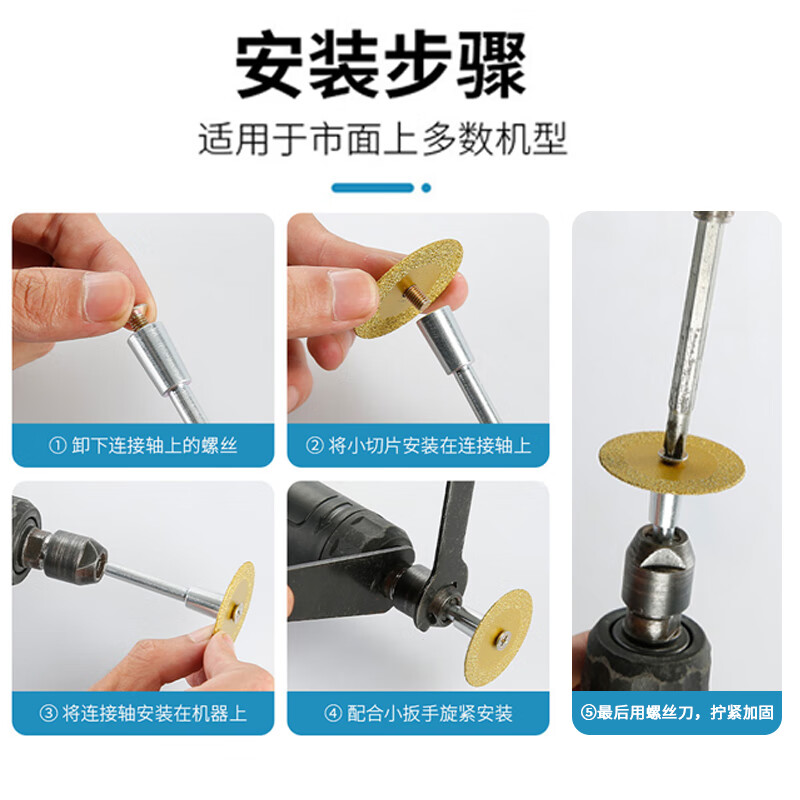 安装步骤

适用于市面上多数机型

① 卸下连接轴上的螺丝

② 将小切片安装在连接轴上

③ 将连接轴安装在机器上

④ 配合小扳手旋紧安装

⑤最后用螺丝刀，拧紧加固