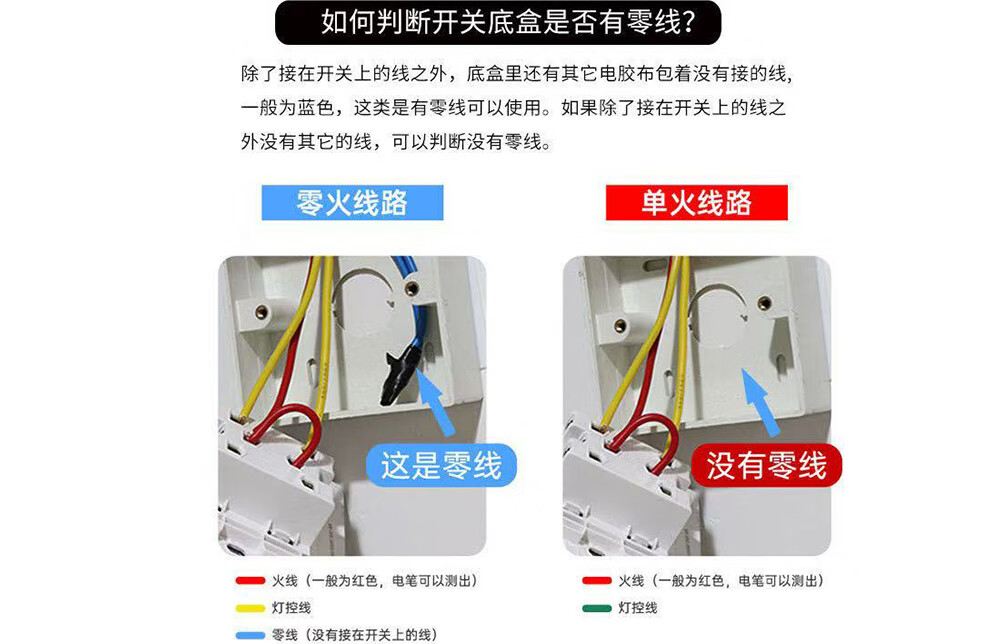 如何判断开关底盒是否有零线？

除了接在开关上的线之外，底盒里还有其它电胶布包着没有接的线，一般为蓝色，这类是有零线可以使用。如果除了接在开关上的线之外没有其它的线，可以判断没有零线。

零火线路

这是零线

火线（一般为红色，电笔可以测出）
灯控线
零线（没有接在开关上的线）

单火线路

没有零线

火线（一般为红色，电笔可以测出）
灯控线