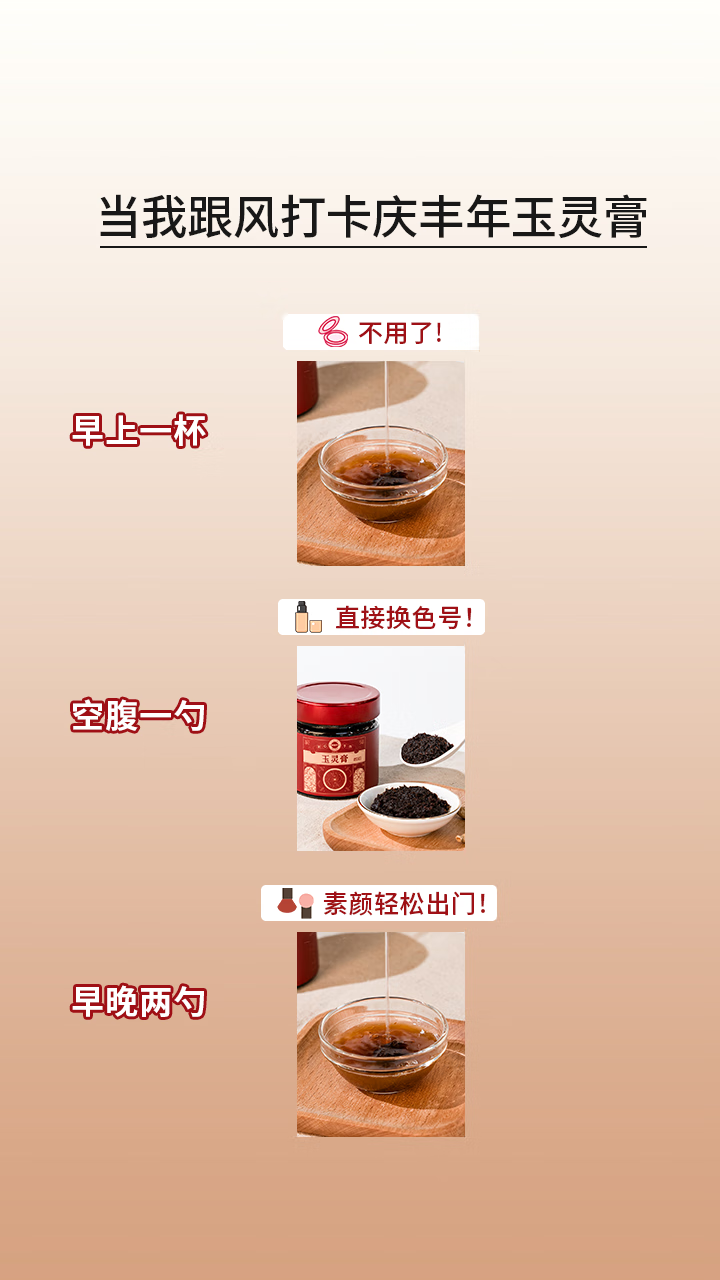 当我跟风打卡庆丰年玉灵膏

不用了!

早上一杯

直接换色号!

空腹一勺

玉灵膏

素颜轻松出门!

早晚两勺