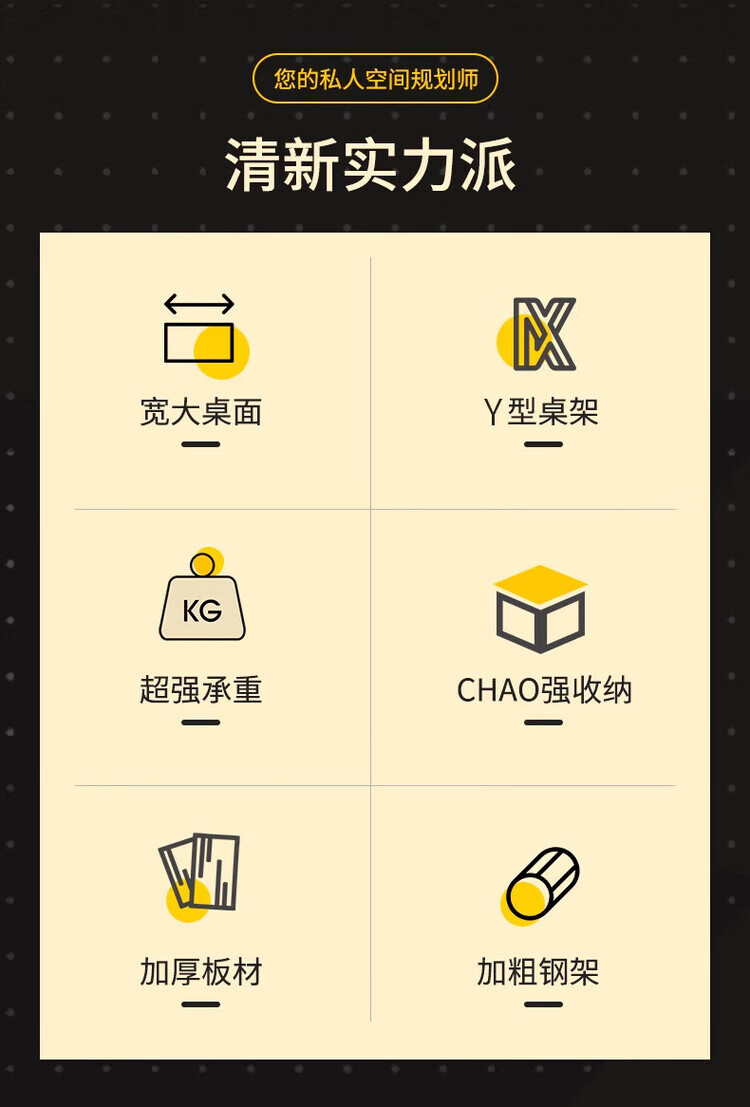 您的私人空间规划师

清新实力派

宽大桌面

Y型桌架

KG

超强承重

CHAO强收纳

加厚板材

加粗钢架