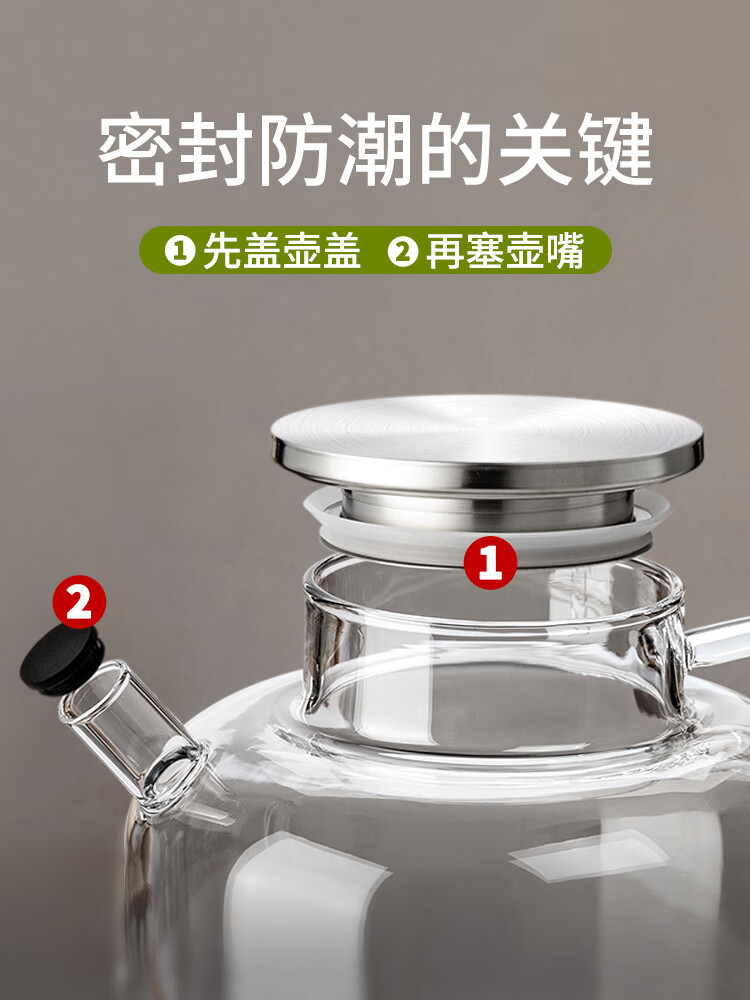 密封防潮的关键

❶ 先盖壶盖 ❷ 再塞壶嘴

1

2