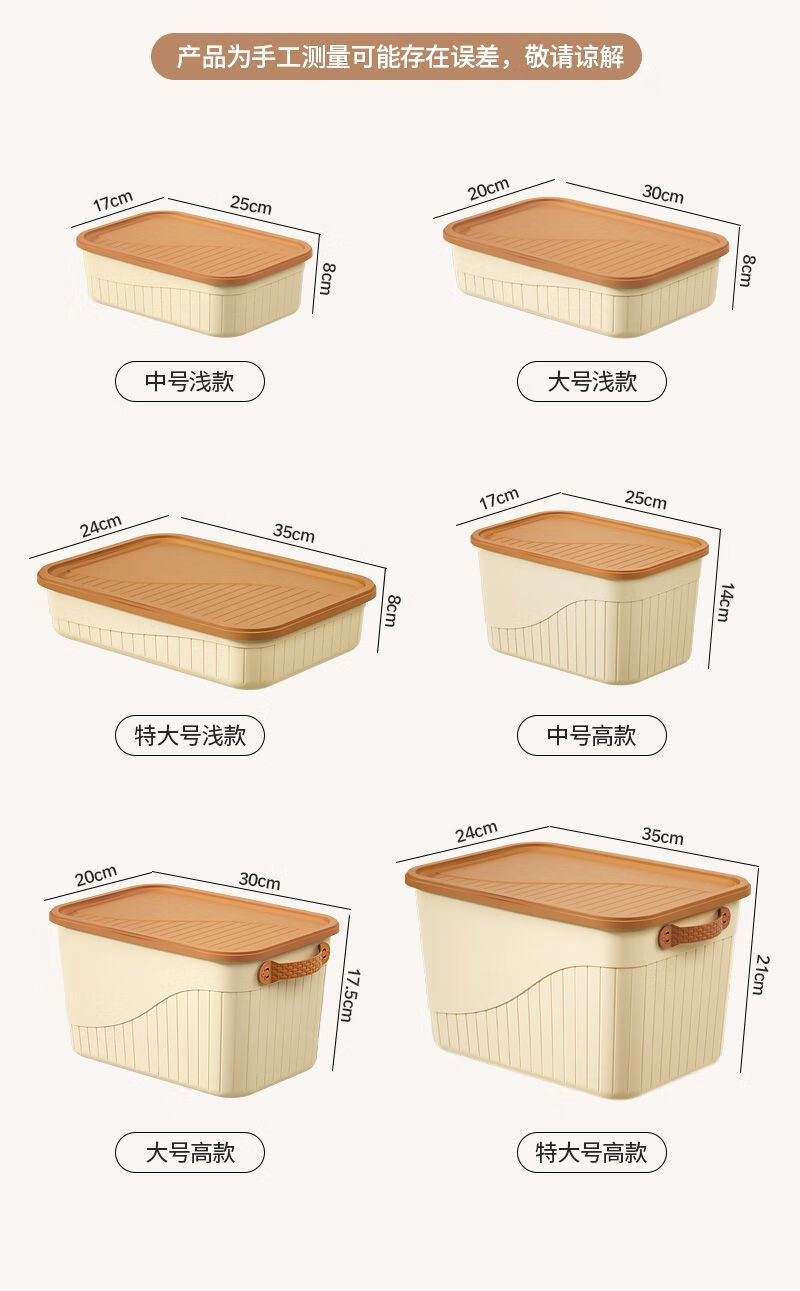 产品为手工测量可能存在误差，敬请谅解

17cm
25cm
8cm
中号浅款

20cm
30cm
8cm
大号浅款

24cm
35cm
8cm
特大号浅款

17cm
25cm
14cm
中号高款

20cm
30cm
17.5cm
大号高款

24cm
35cm
21cm
特大号高款