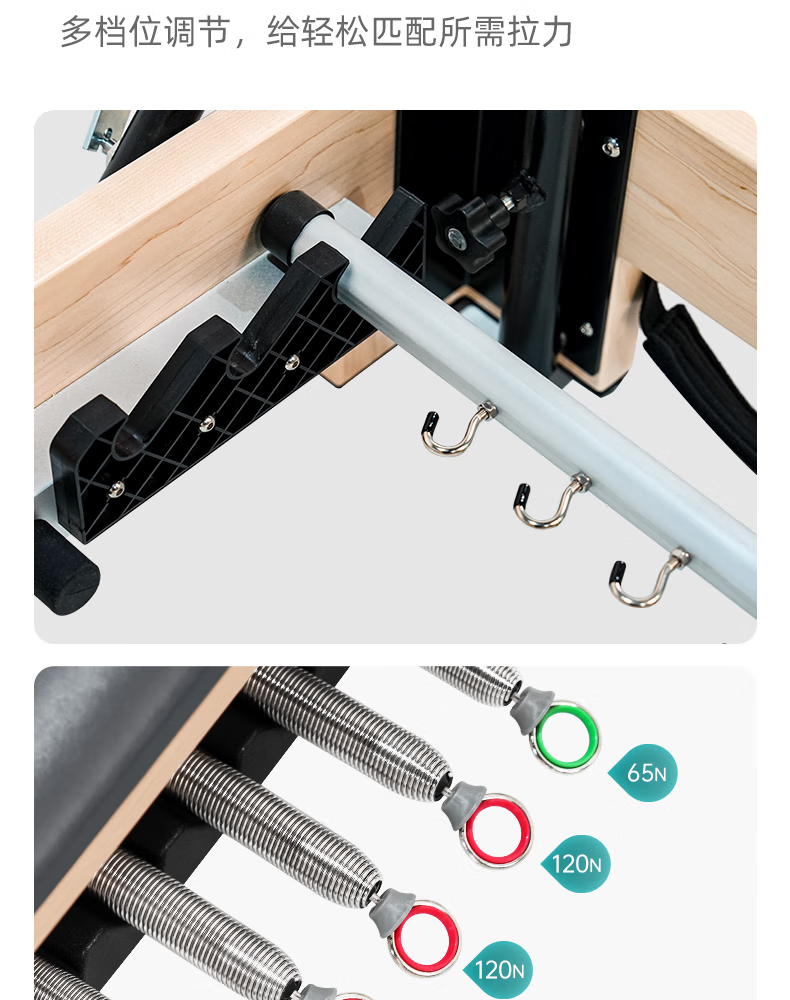 多档位调节，给轻松匹配所需拉力

65N

120N

120N