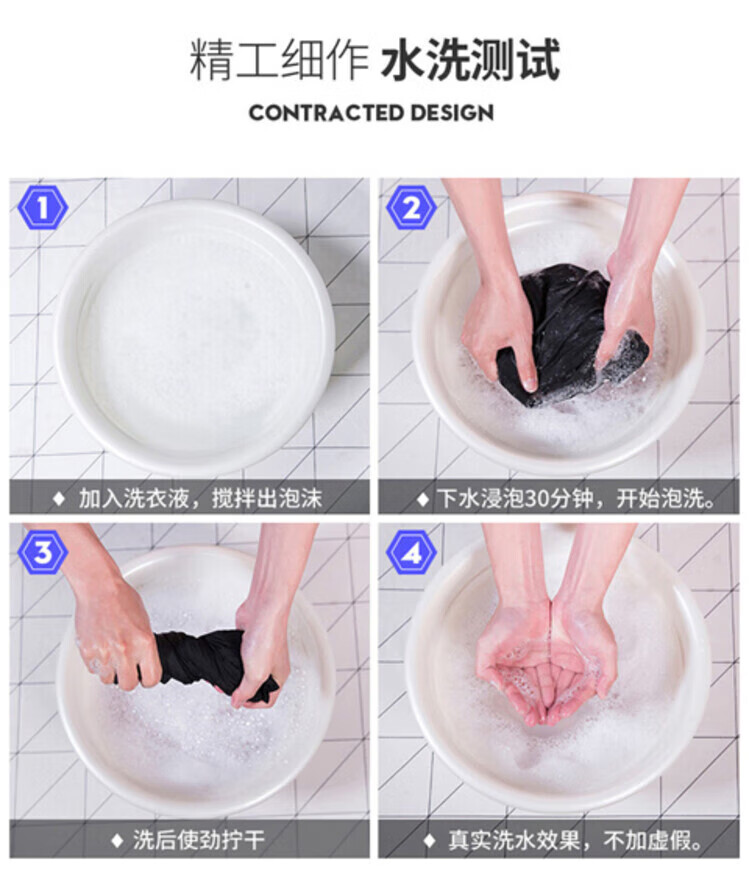 精工细作 水洗测试

CONTRACTED DESIGN

1

◆ 加入洗衣液，搅拌出泡沫

2

◆ 下水浸泡30分钟，开始泡洗。

3

◆ 洗后使劲拧干

4

◆ 真实洗水效果，不加虚假。