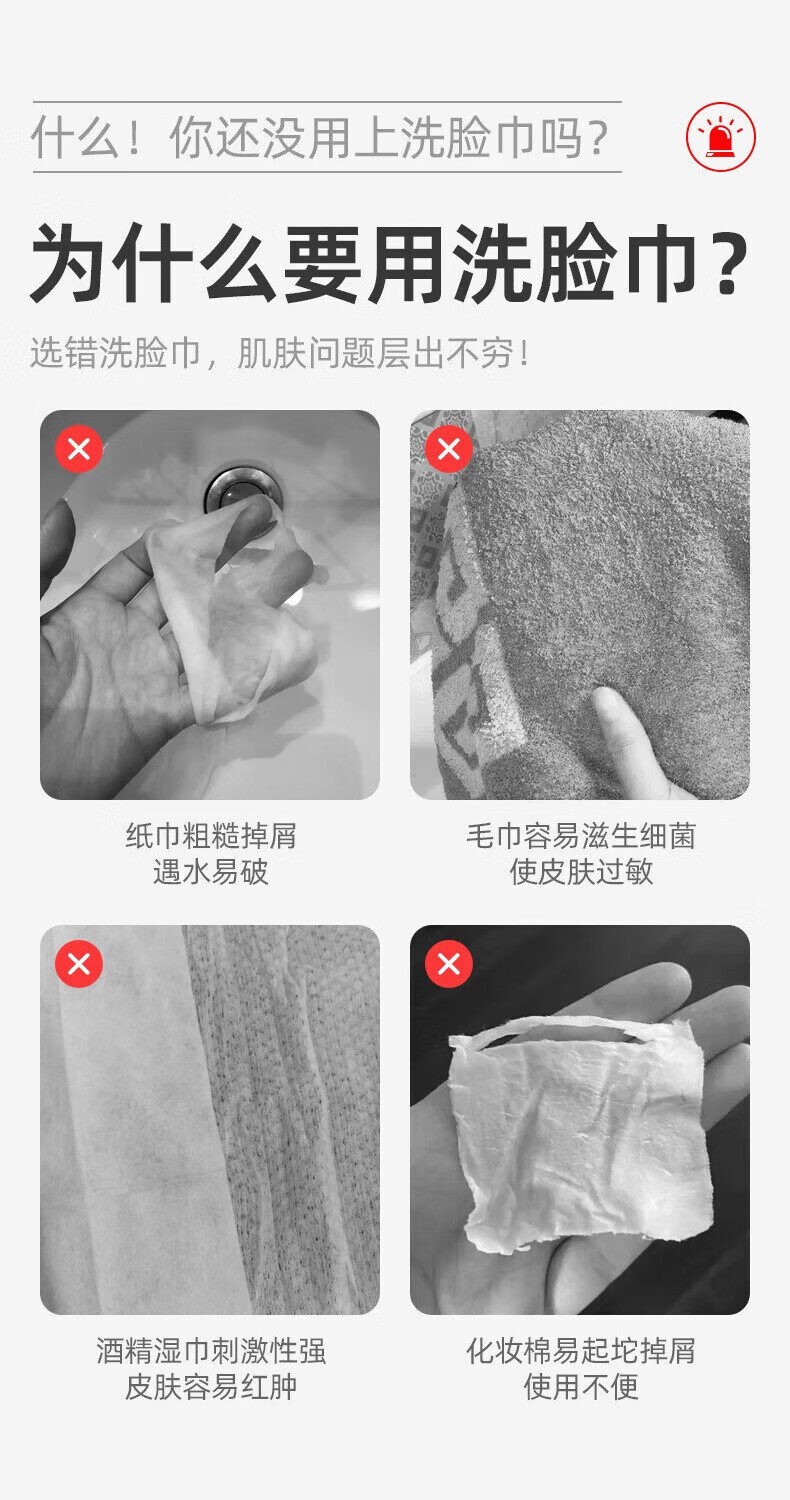 什么！你还没用上洗脸巾吗？

为什么要用洗脸巾？

选错洗脸巾，肌肤问题层出不穷！

纸巾粗糙掉屑
遇水易破

毛巾容易滋生细菌
使皮肤过敏

酒精湿巾刺激性强
皮肤容易红肿

化妆棉易起坨掉屑
使用不便