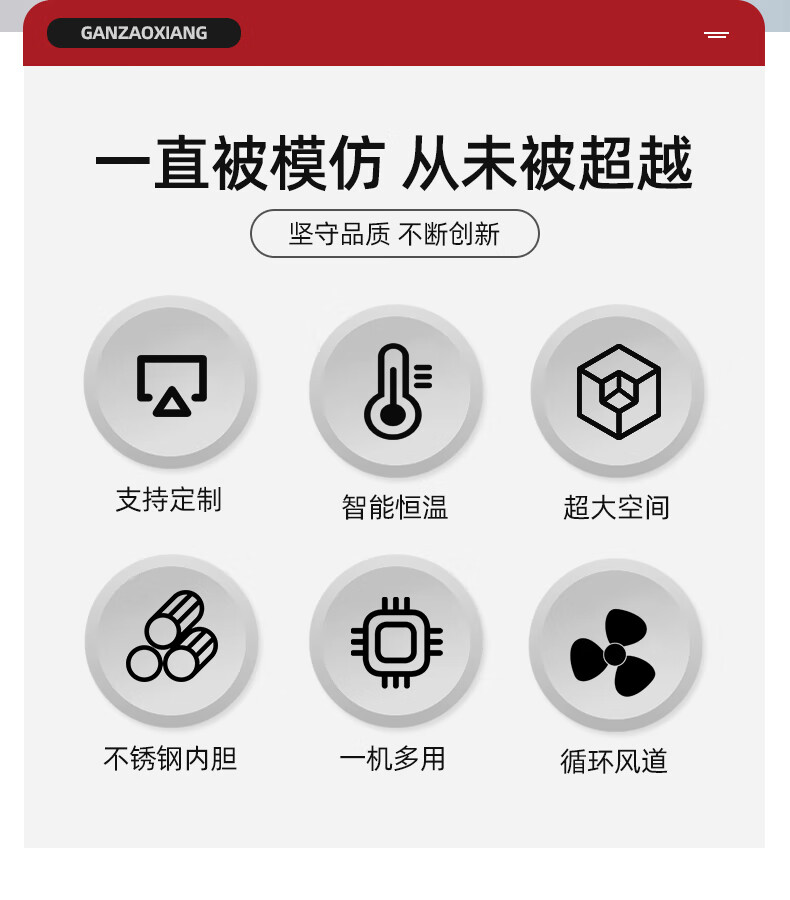 GANZAOXIANG

一直被模仿 从未被超越

坚守品质 不断创新

支持定制

智能恒温

超大空间

不锈钢内胆

一机多用

循环风道