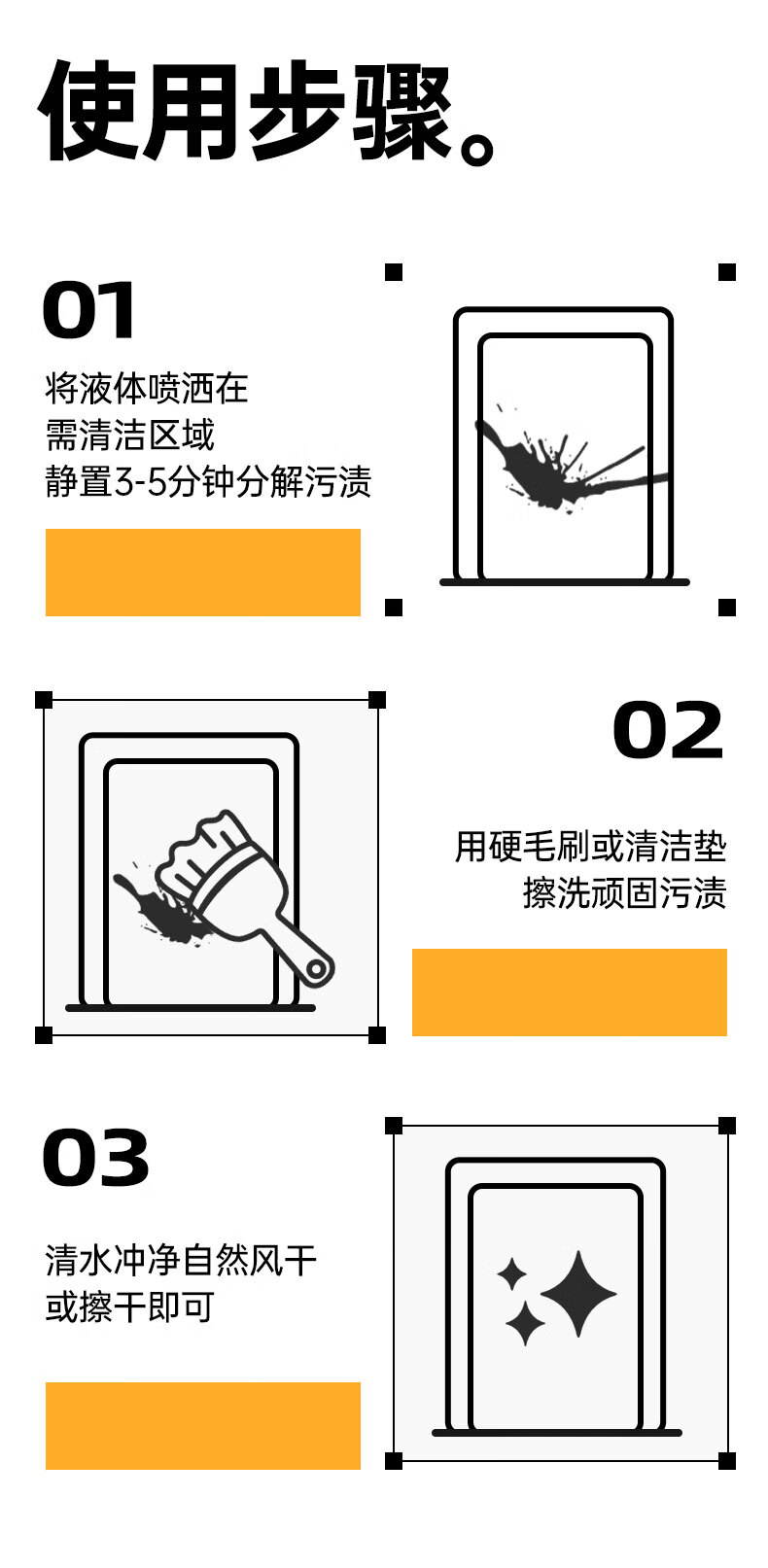 使用步骤。

01

将液体喷洒在
需清洁区域
静置3-5分钟分解污渍

02

用硬毛刷或清洁垫
擦洗顽固污渍

03

清水冲净自然风干
或擦干即可