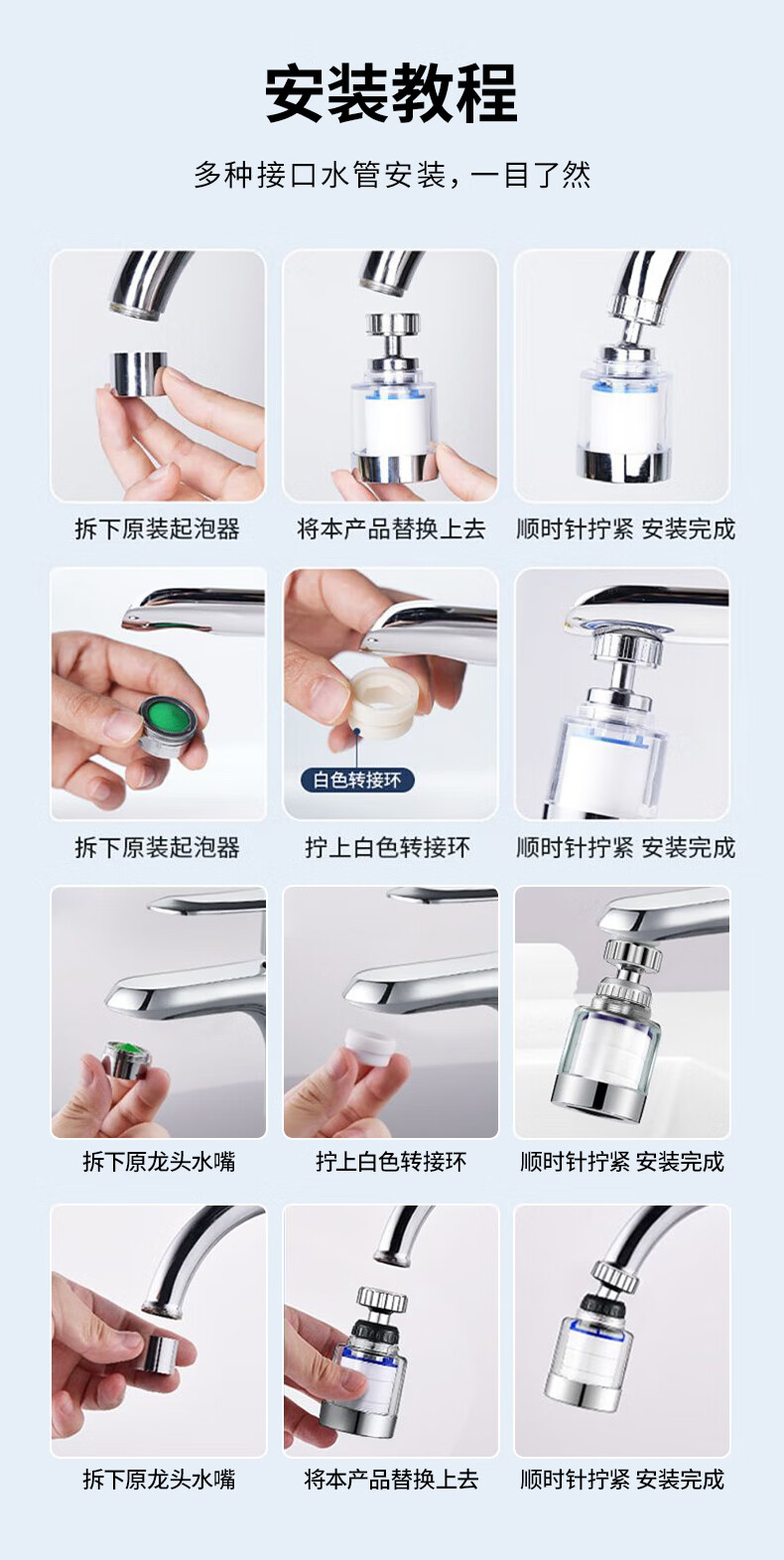 安装教程

多种接口水管安装，一目了然

拆下原装起泡器

将本产品替换上去

顺时针拧紧 安装完成

拆下原装起泡器

白色转接环

拧上白色转接环

顺时针拧紧 安装完成

拆下原龙头水嘴

拧上白色转接环

顺时针拧紧 安装完成

拆下原龙头水嘴

将本产品替换上去

顺时针拧紧 安装完成