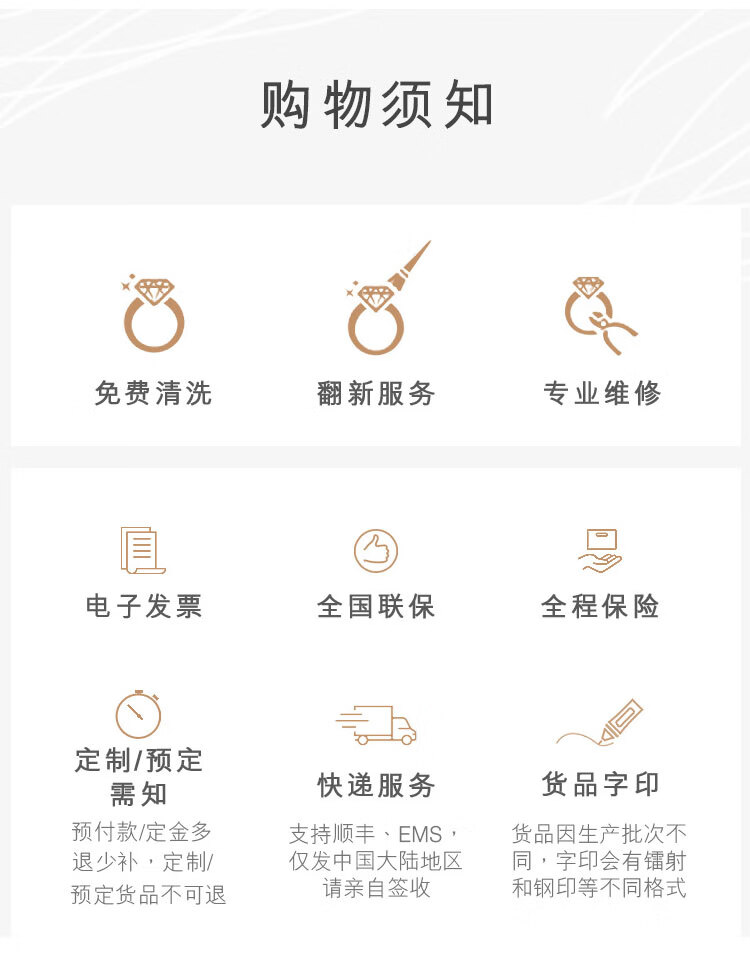 购物须知

免费清洗

翻新服务

专业维修

电子发票

全国联保

全程保险

定制/预定需知

预付款/定金多退少补，定制/预定货品不可退

快递服务

支持顺丰、EMS，仅发中国大陆地区请亲自签收

货品字印

货品因生产批次不同，字印会有镭射和钢印等不同格式