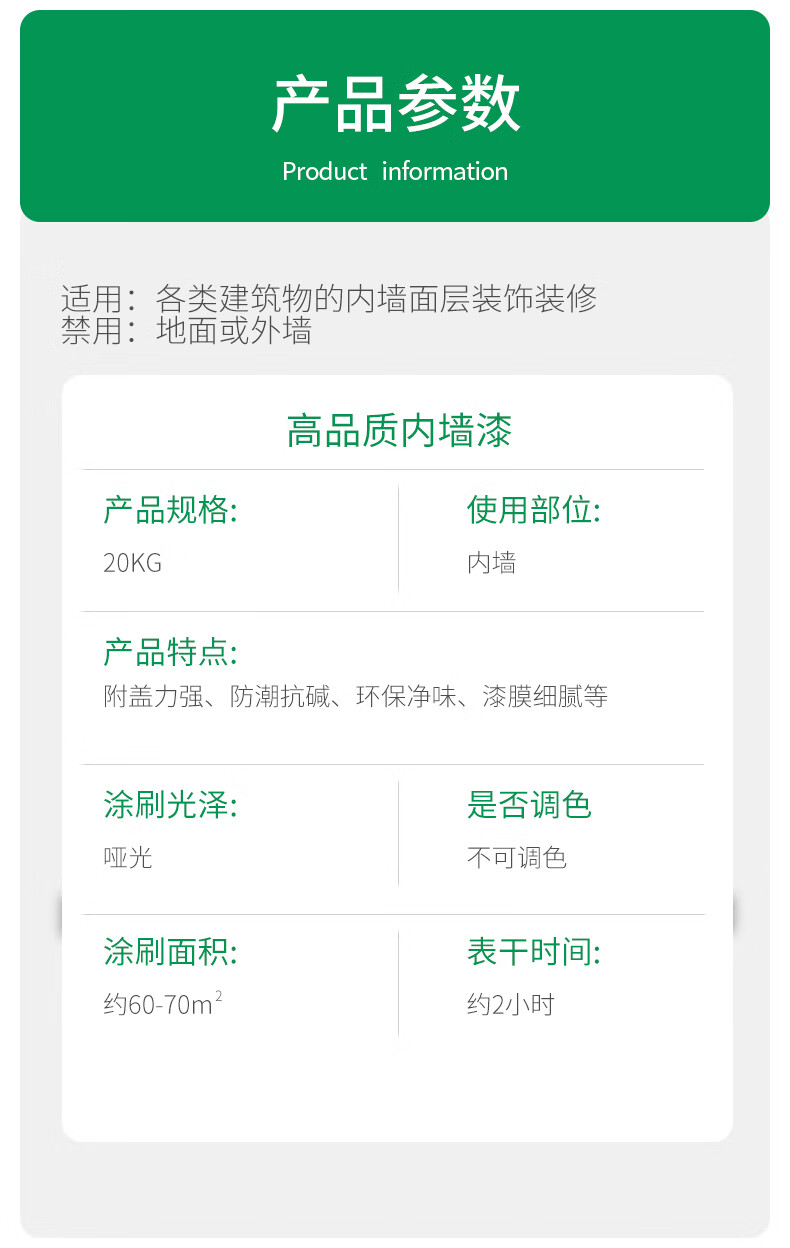 产品参数

Product information

适用：各类建筑物的内墙面层装饰装修
禁用：地面或外墙

高品质内墙漆

产品规格:
20KG

使用部位:
内墙

产品特点:
附盖力强、防潮抗碱、环保净味、漆膜细腻等

涂刷光泽:
哑光

是否调色
不可调色

涂刷面积:
约60-70$m^2$

表干时间:
约2小时