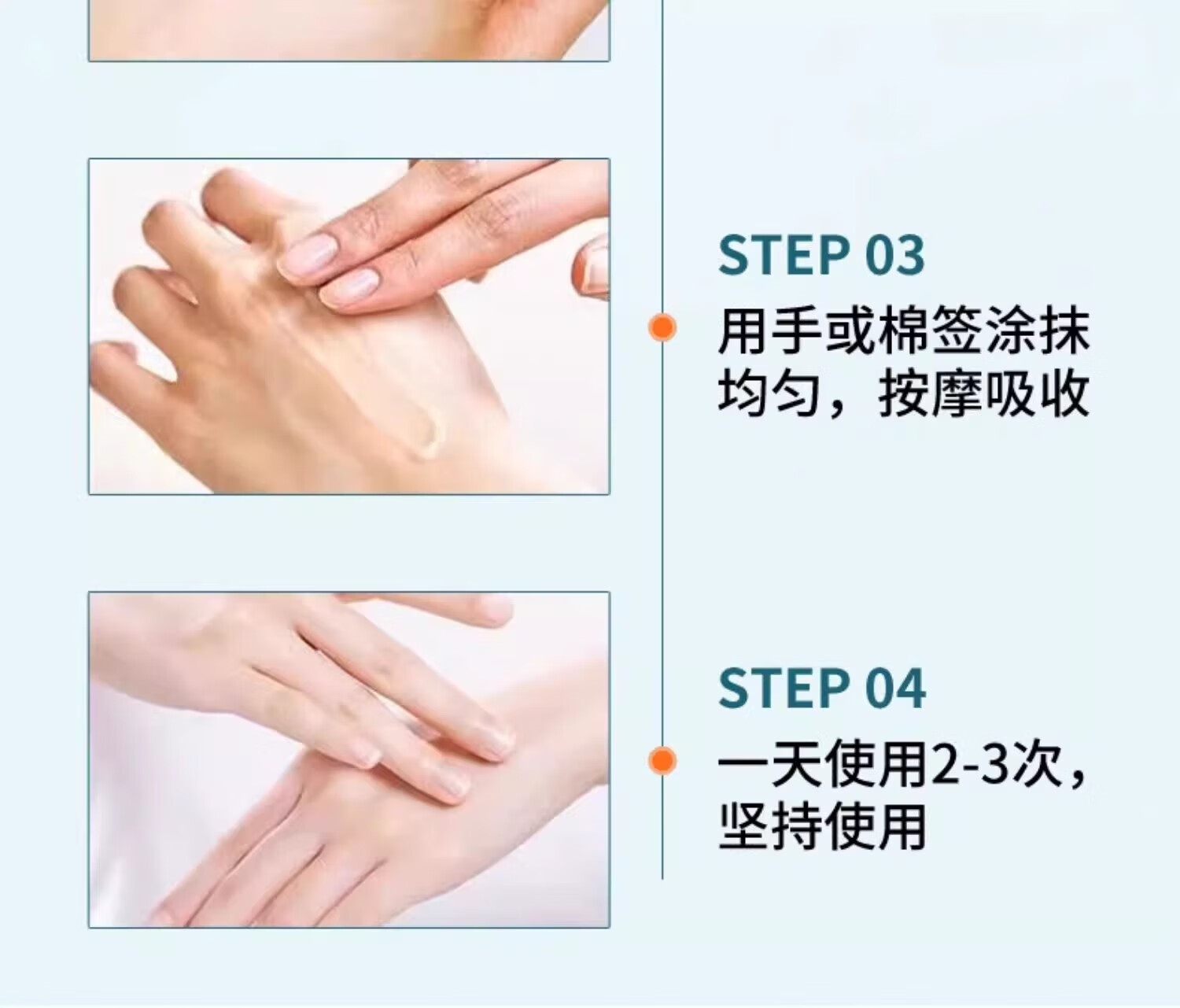 STEP 03

用手或棉签涂抹均匀，按摩吸收

STEP 04

一天使用2-3次，坚持使用