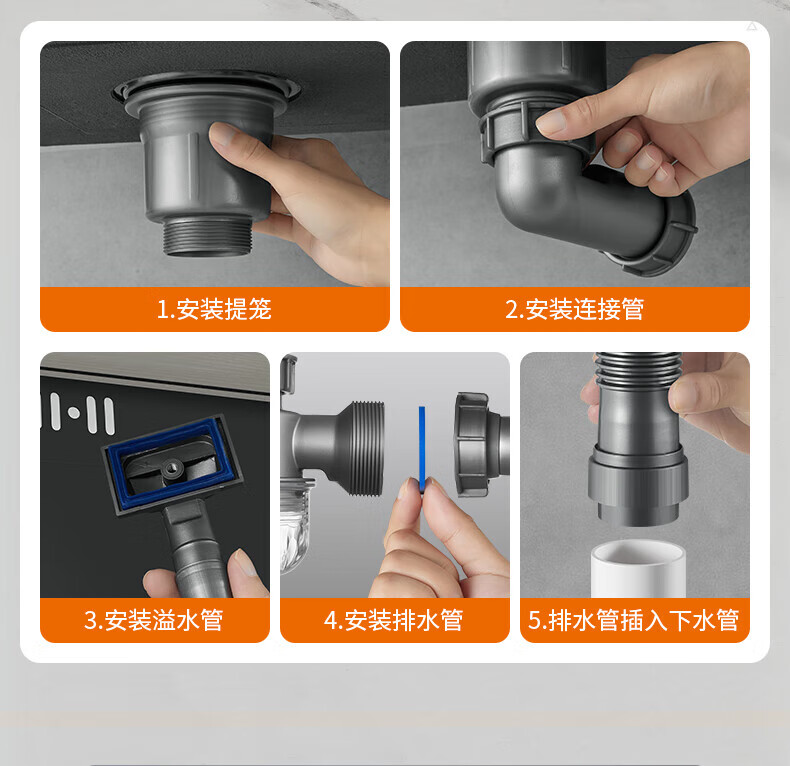 1.安装提笼

2.安装连接管

3.安装溢水管

4.安装排水管

5.排水管插入下水管