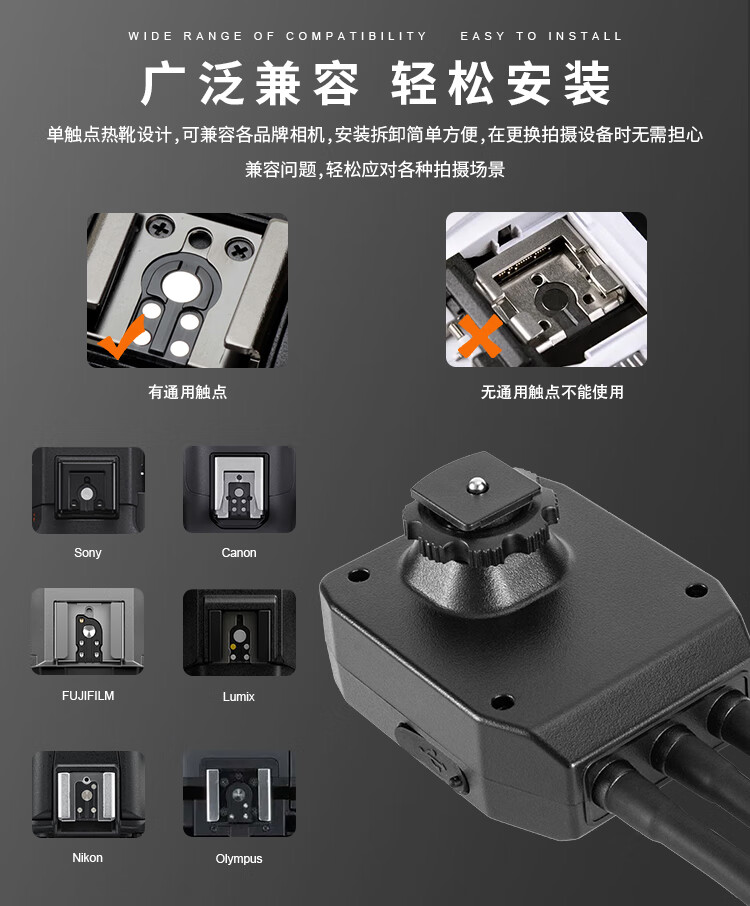 WIDE RANGE OF COMPATIBILITY EASY TO INSTALL

广泛兼容 轻松安装

单触点热靴设计，可兼容各品牌相机，安装拆卸简单方便，在更换拍摄设备时无需担心兼容问题，轻松应对各种拍摄场景

有通用触点

无通用触点不能使用

Sony

Canon

FUJIFILM

Lumix

Nikon

Olympus