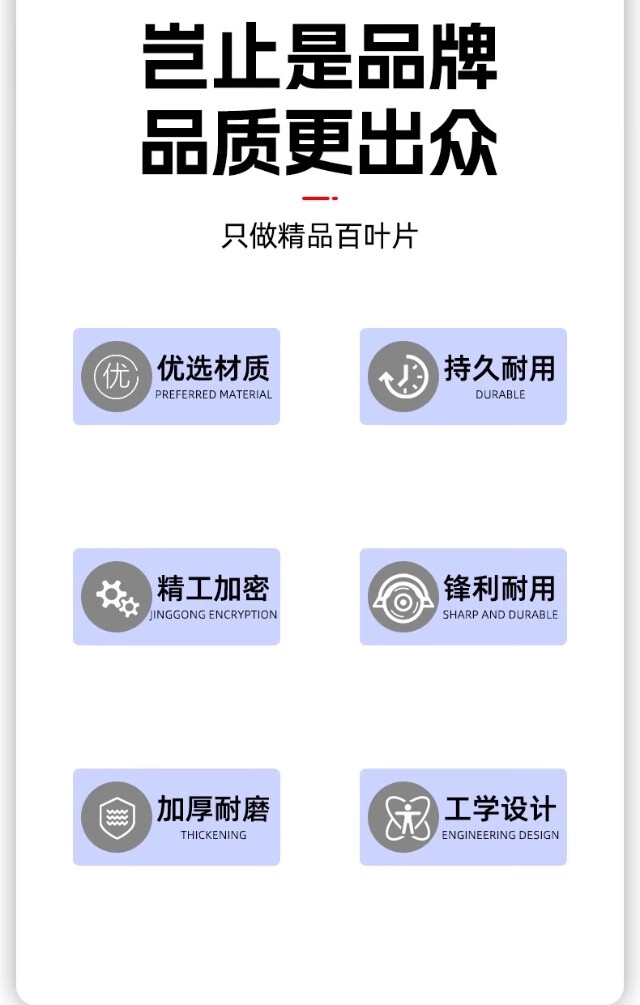 岂止是品牌
品质更出众

只做精品百叶片

优

优选材质
PREFERRED MATERIAL

持久耐用
DURABLE

精工加密
JINGGONG ENCRYPTION

锋利耐用
SHARP AND DURABLE

加厚耐磨
THICKENING

工学设计
ENGINEERING DESIGN