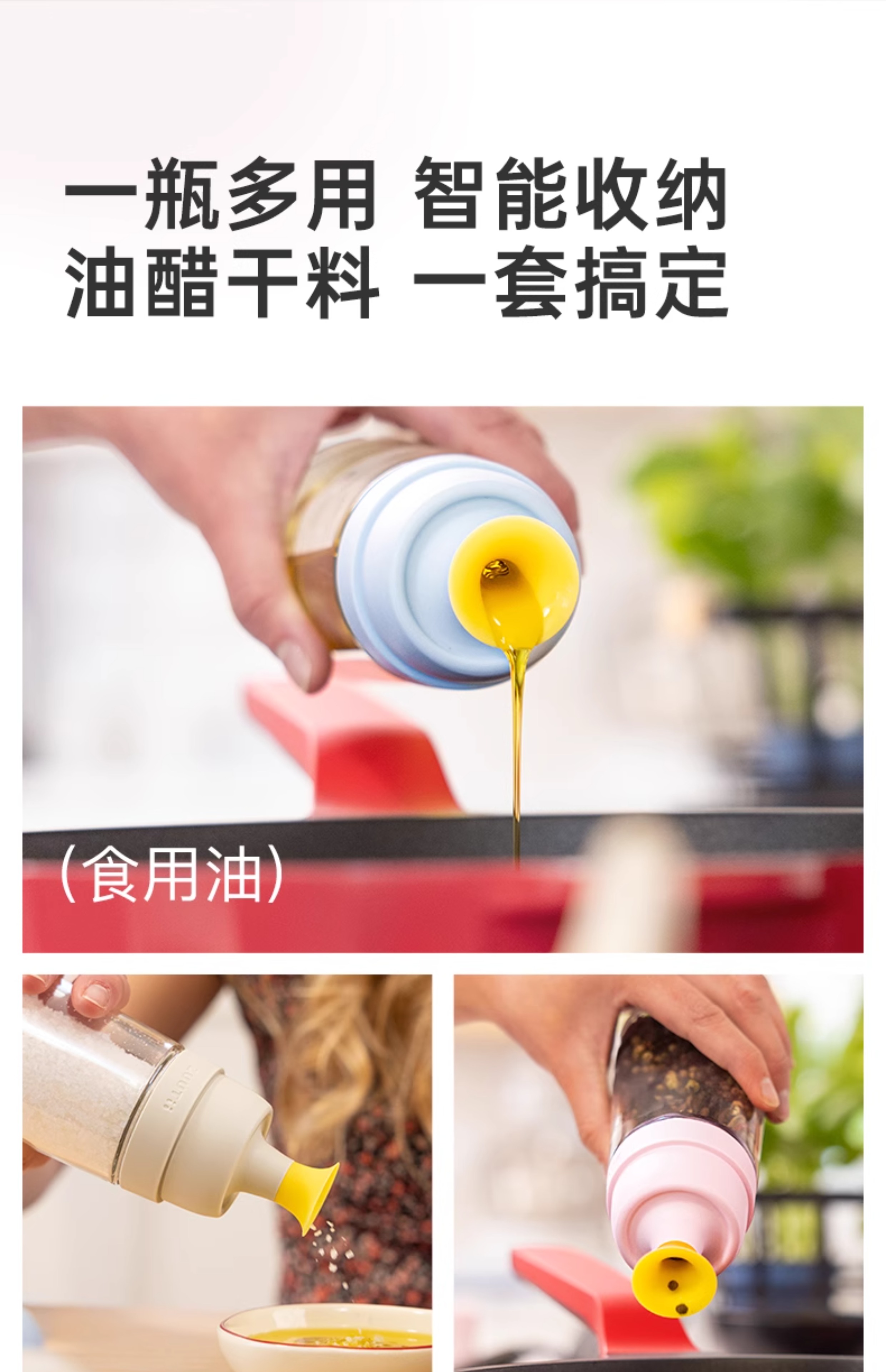 一瓶多用 智能收纳
油醋干料 一套搞定

(食用油)